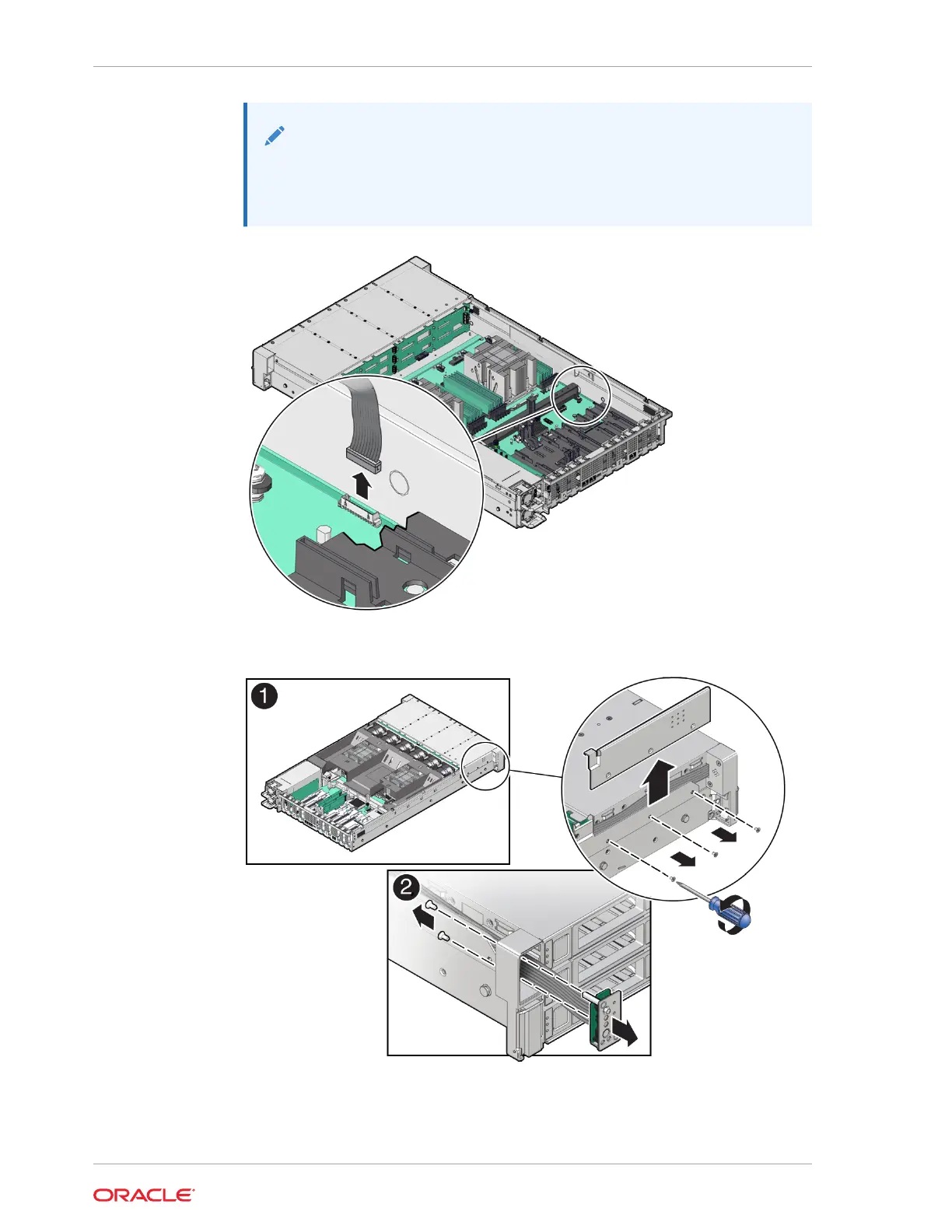 1

2

ORACLE