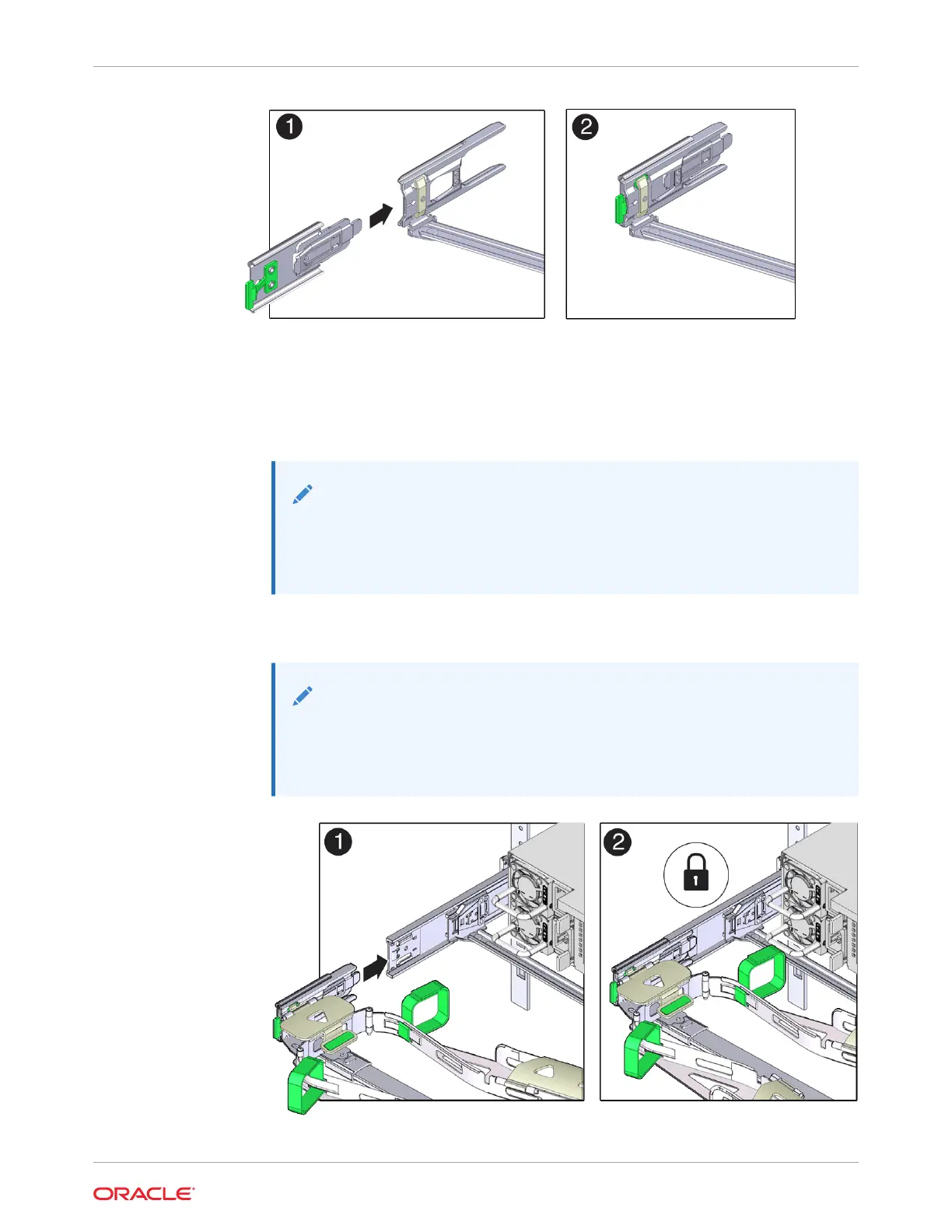 1

2

1

2

ORACLE