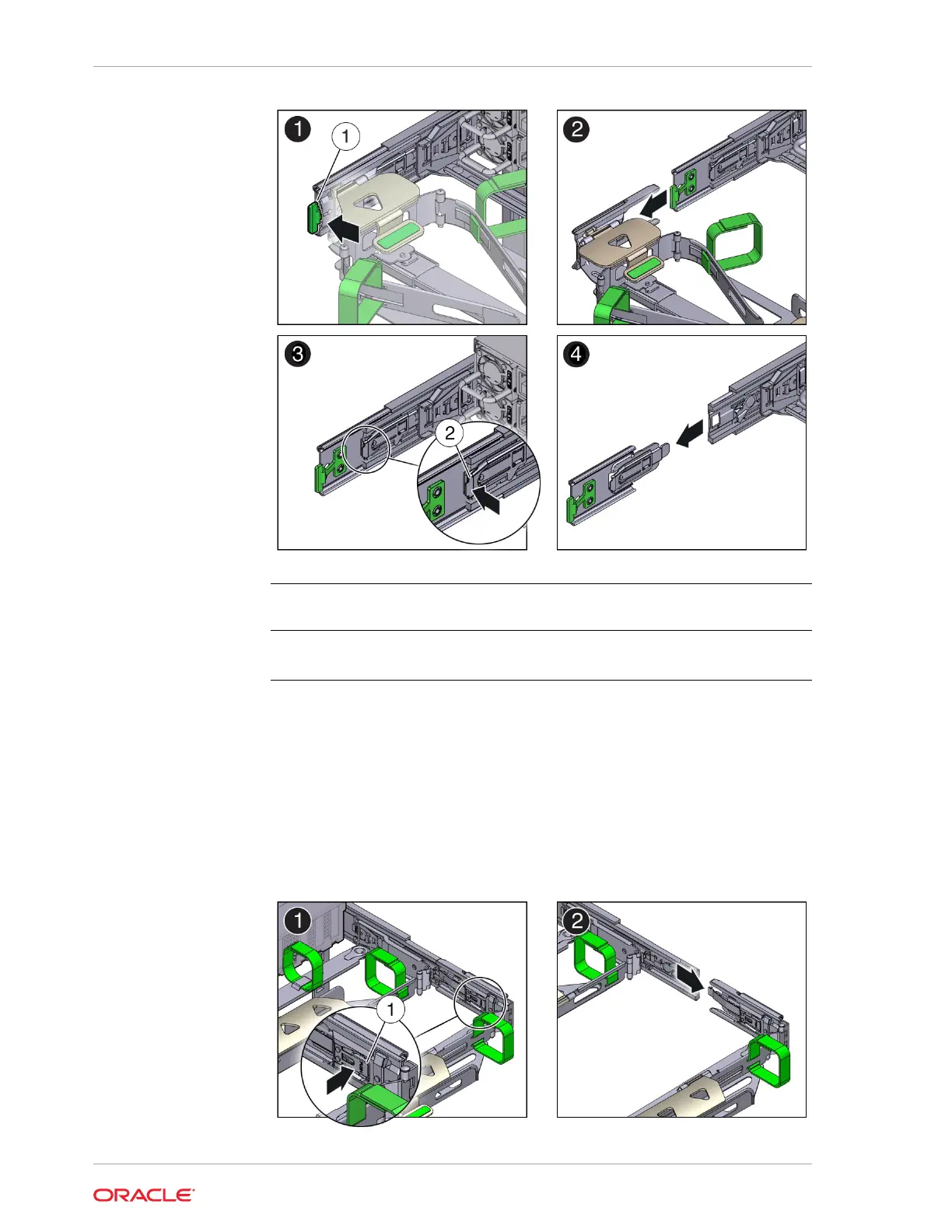 1

1

2

3

2

4

1

1

2

ORACLE