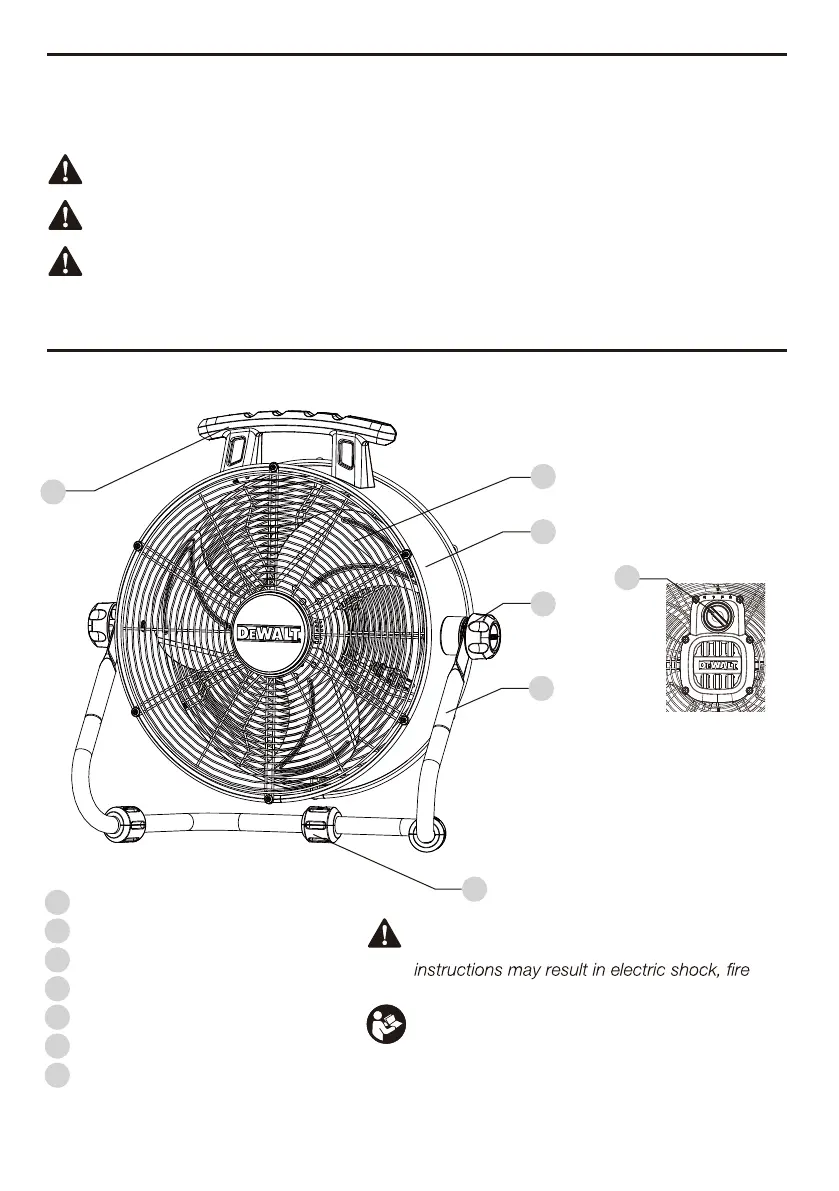 DEWALT

DEWALT

instructions may result in electric shock, fire