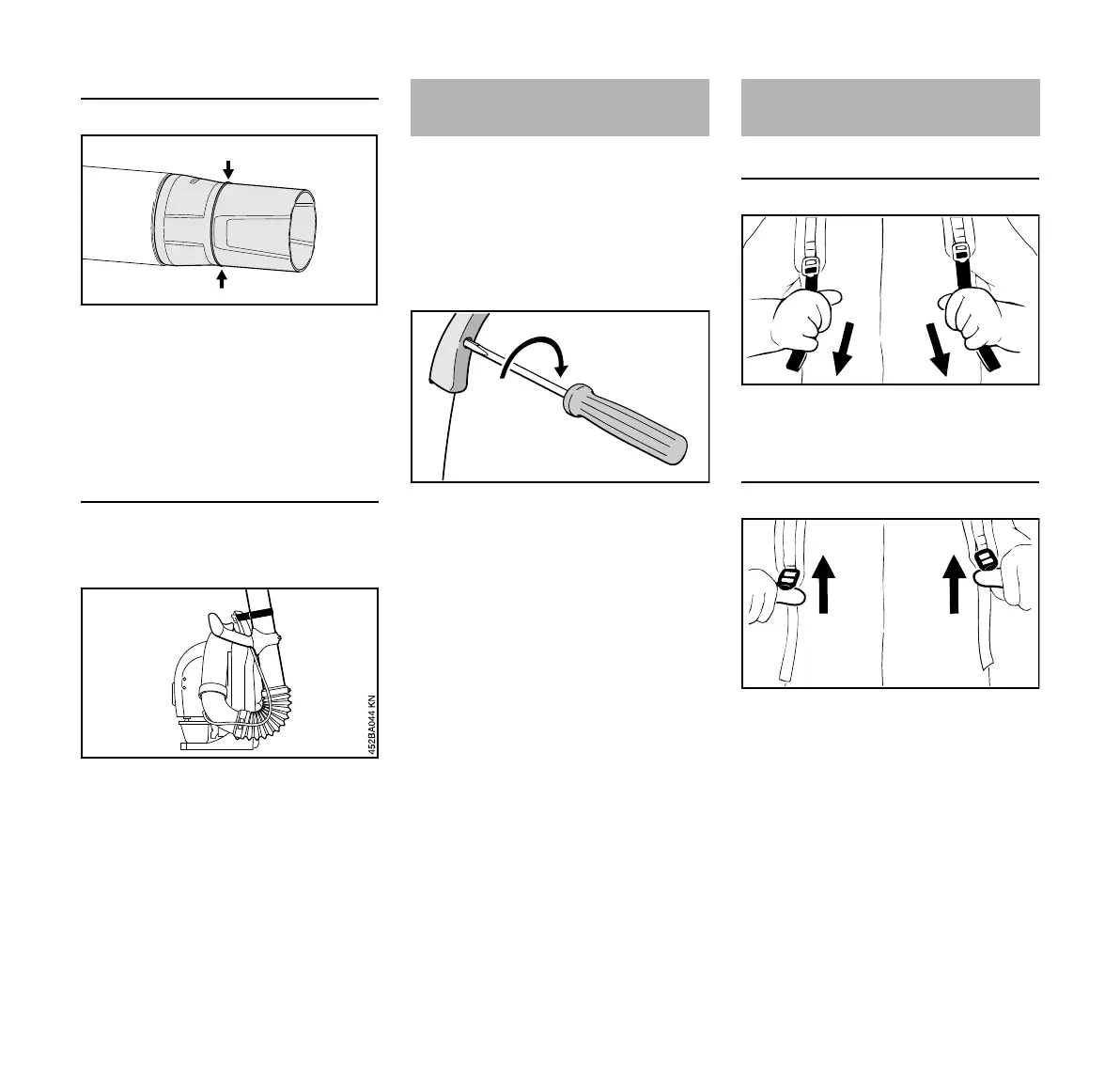 452BA044 KN