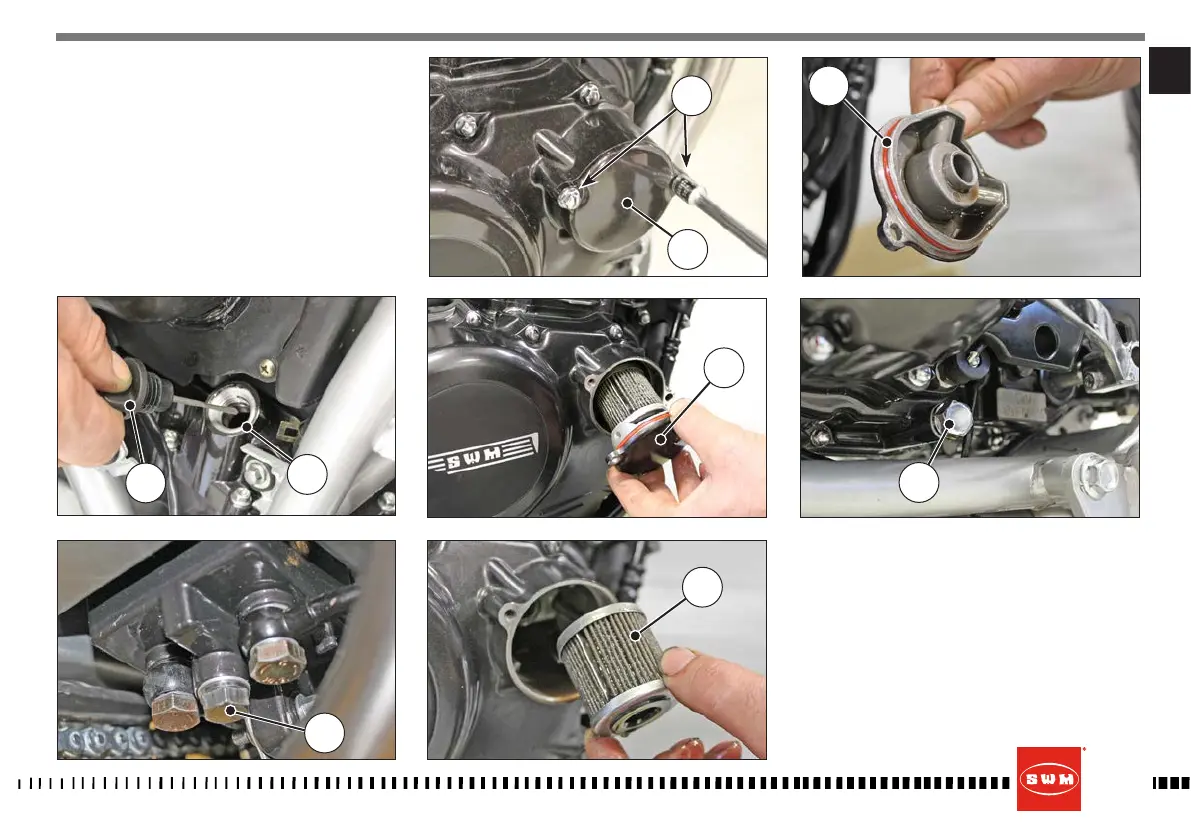 SWM

SWM