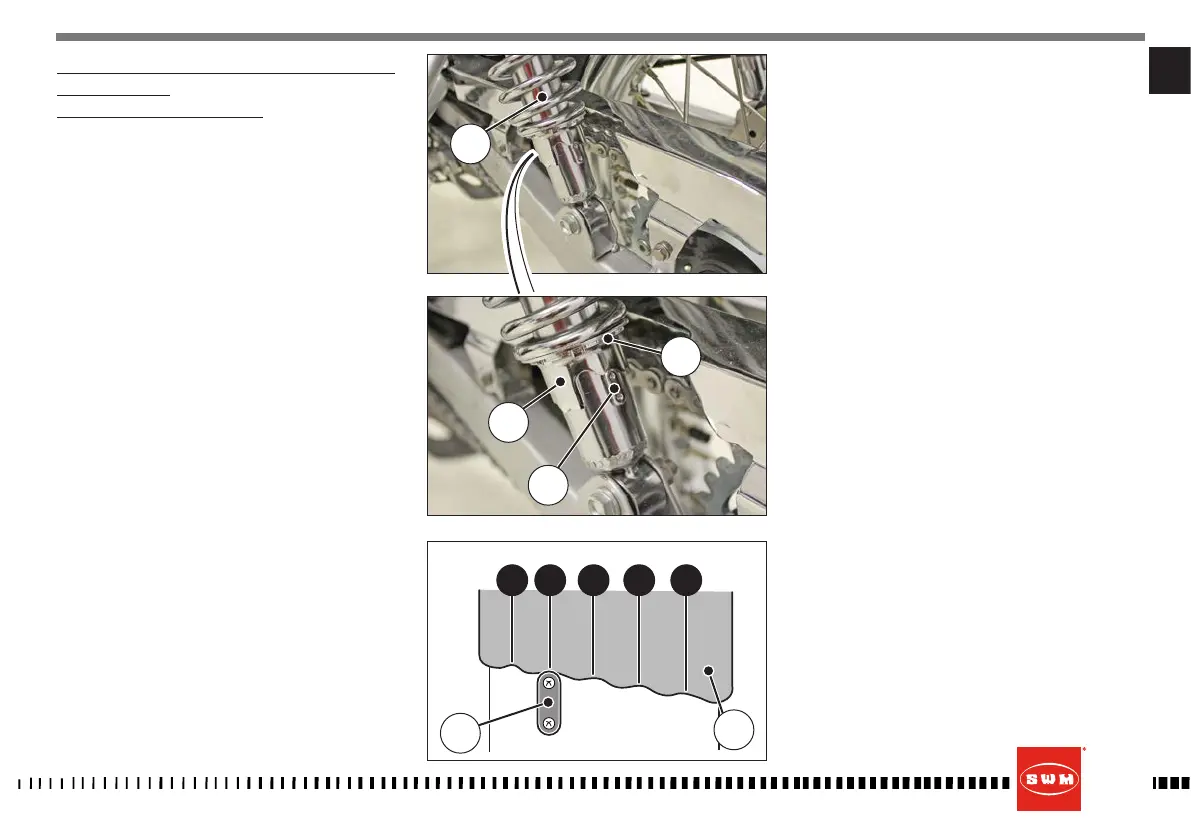 SWM