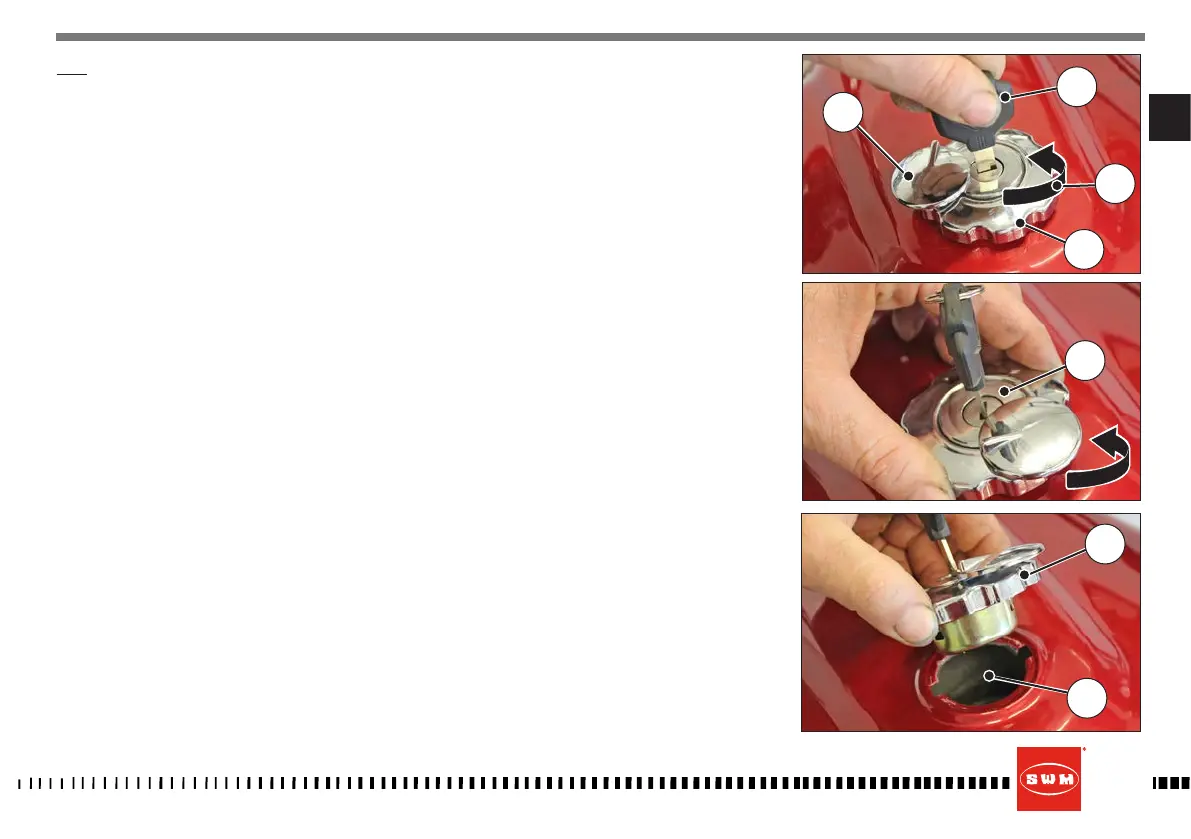 SWM