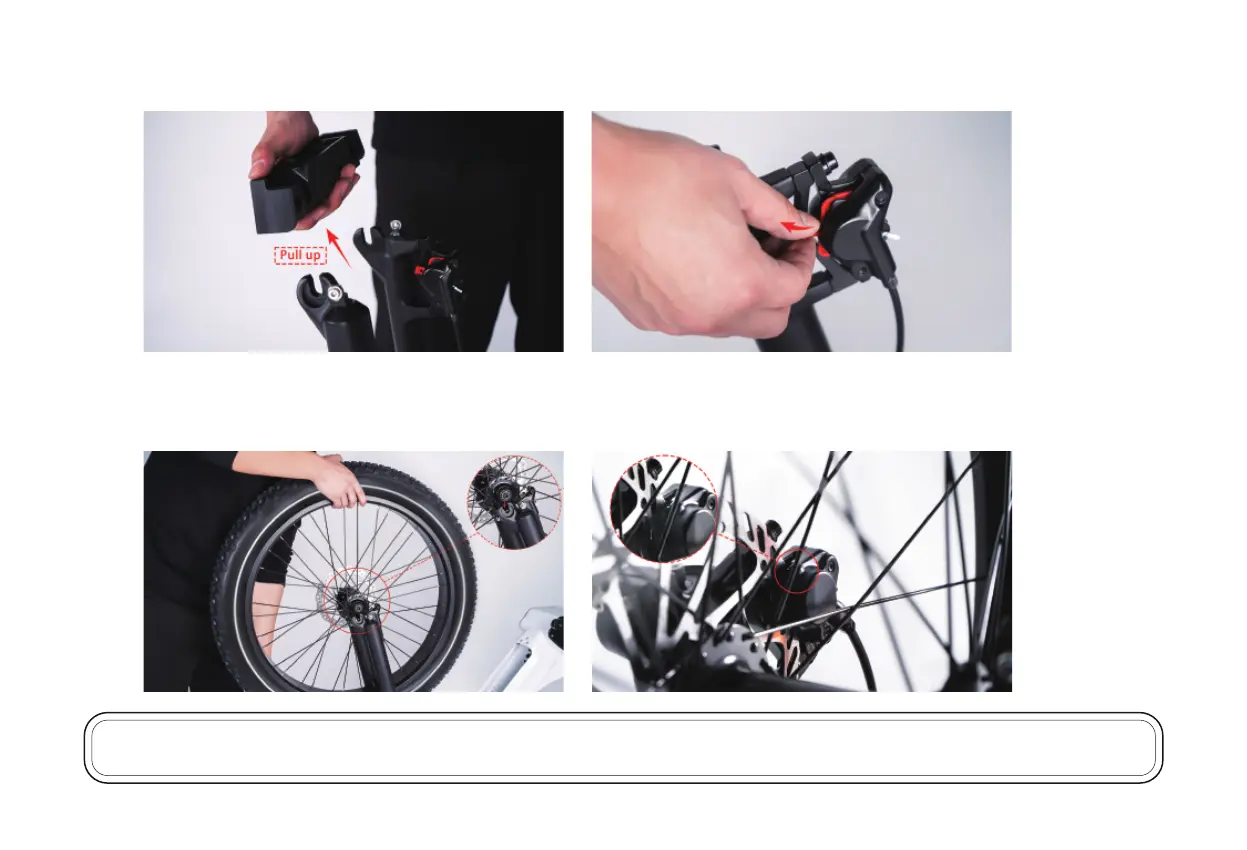 Pull up