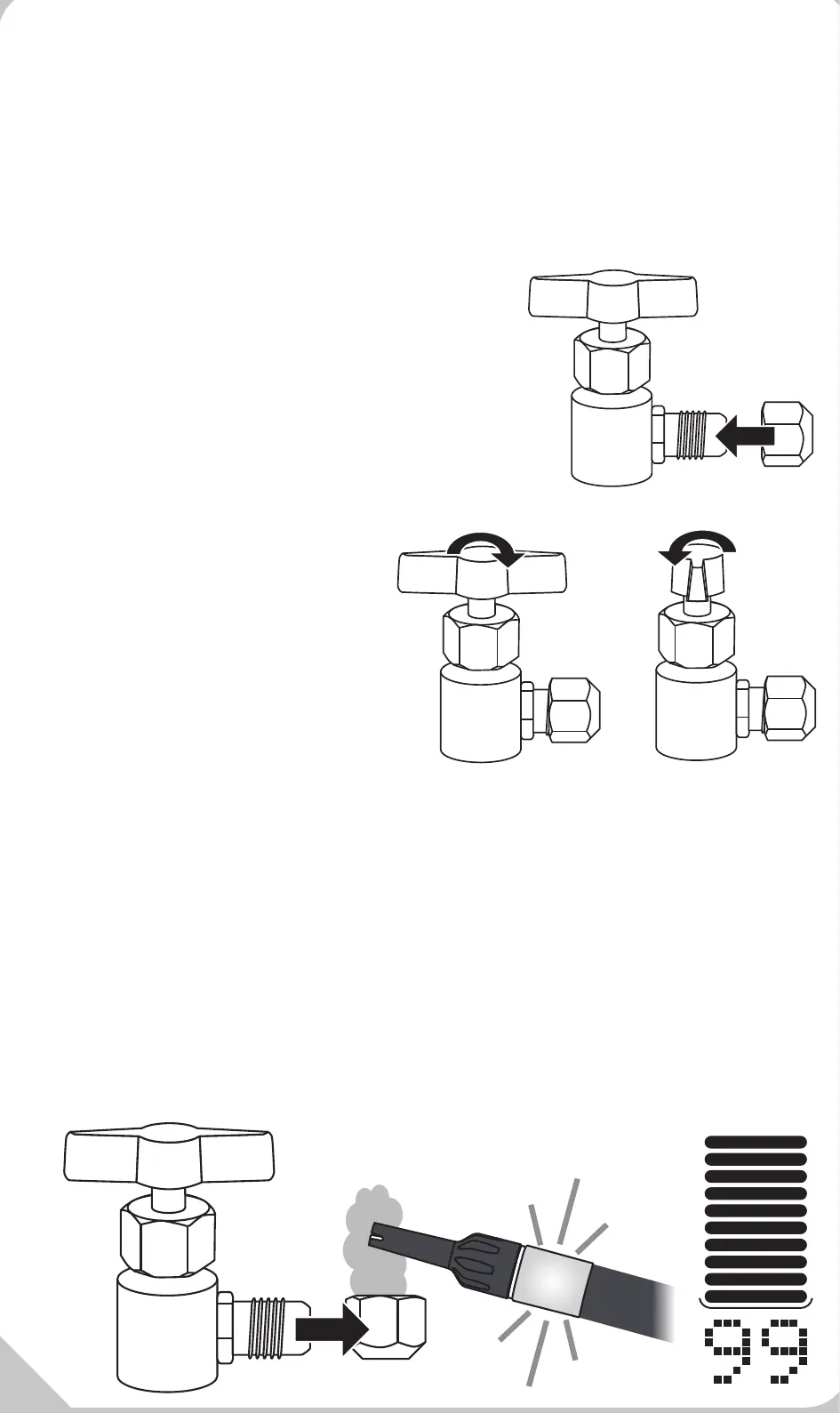 99