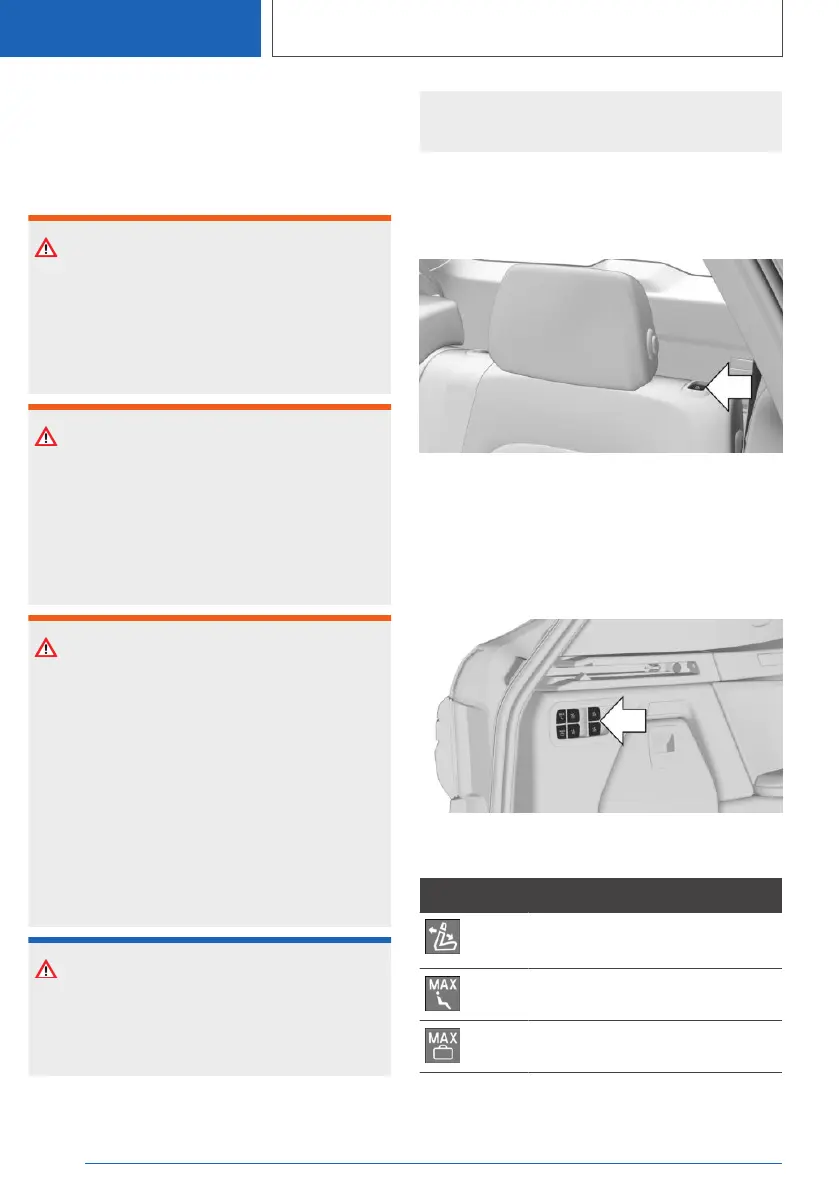 MAX

MAX