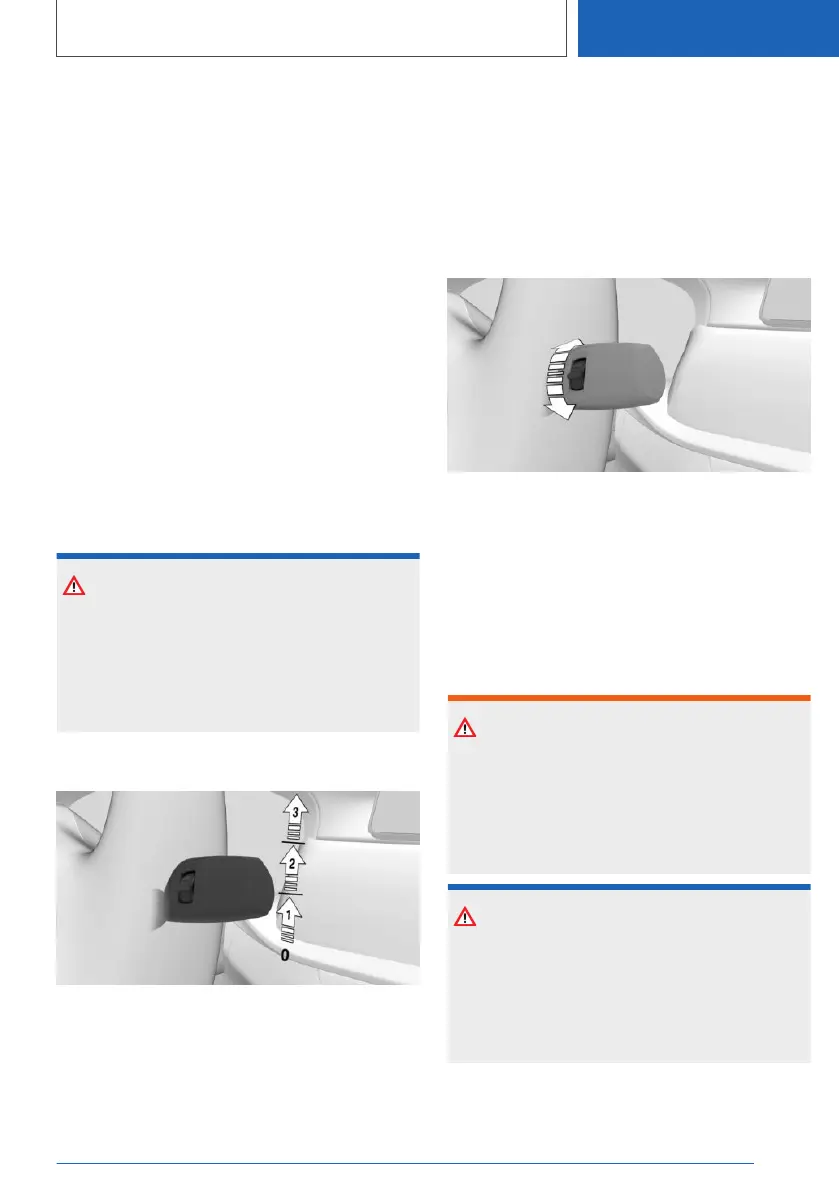 3
2
1
0