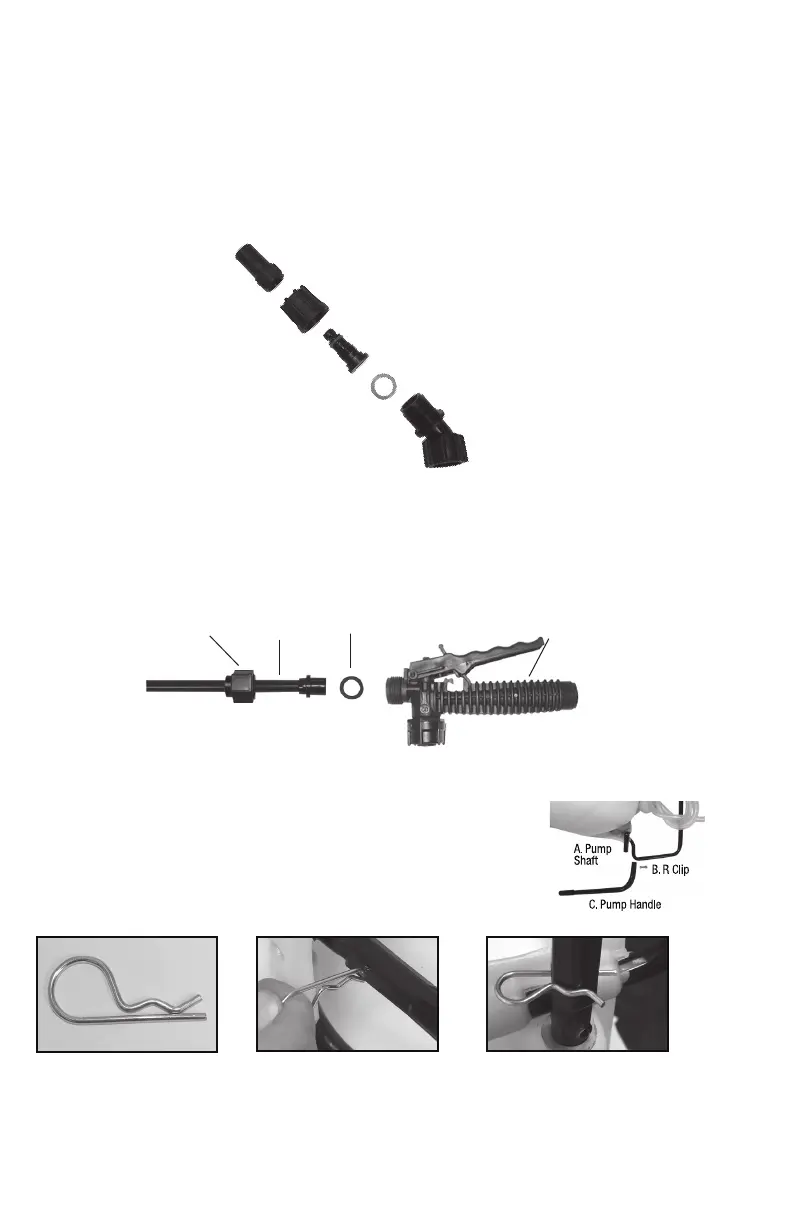 A. Pump Shaft

B. R Clip

C. Pump Handle