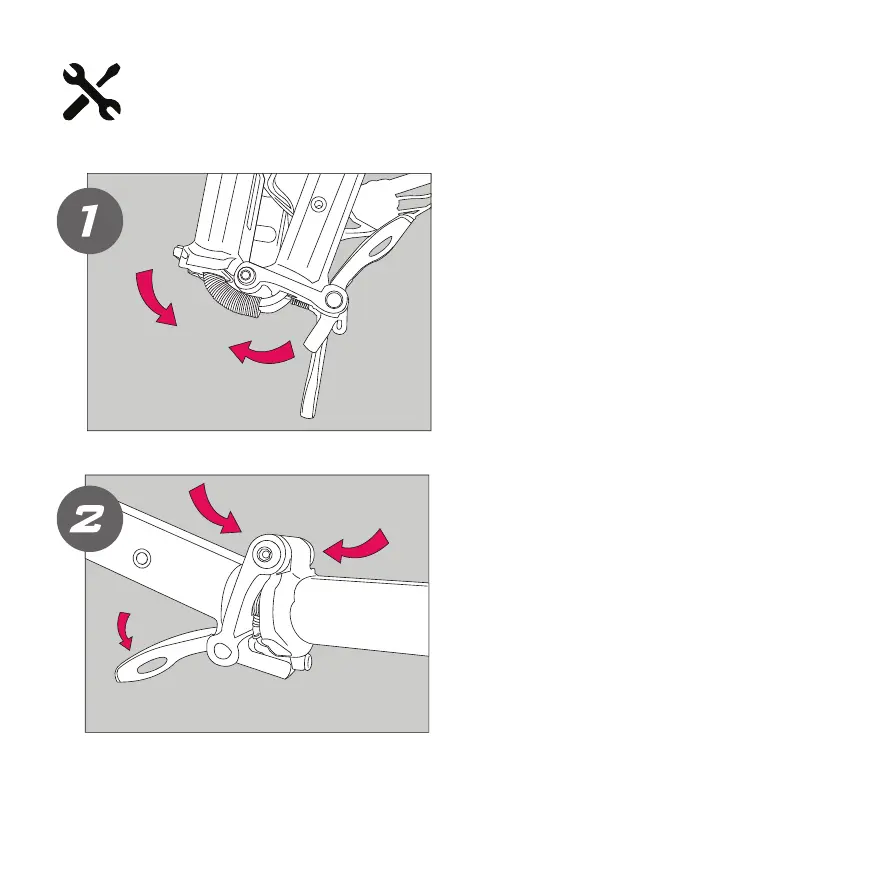 1

2