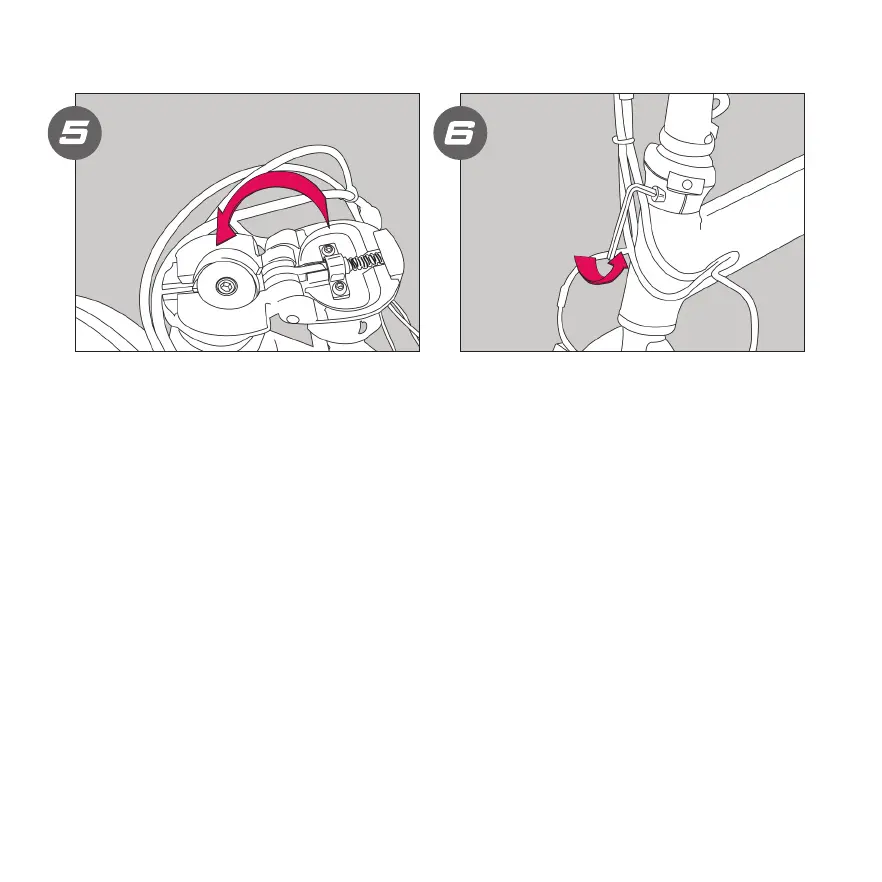 5

6