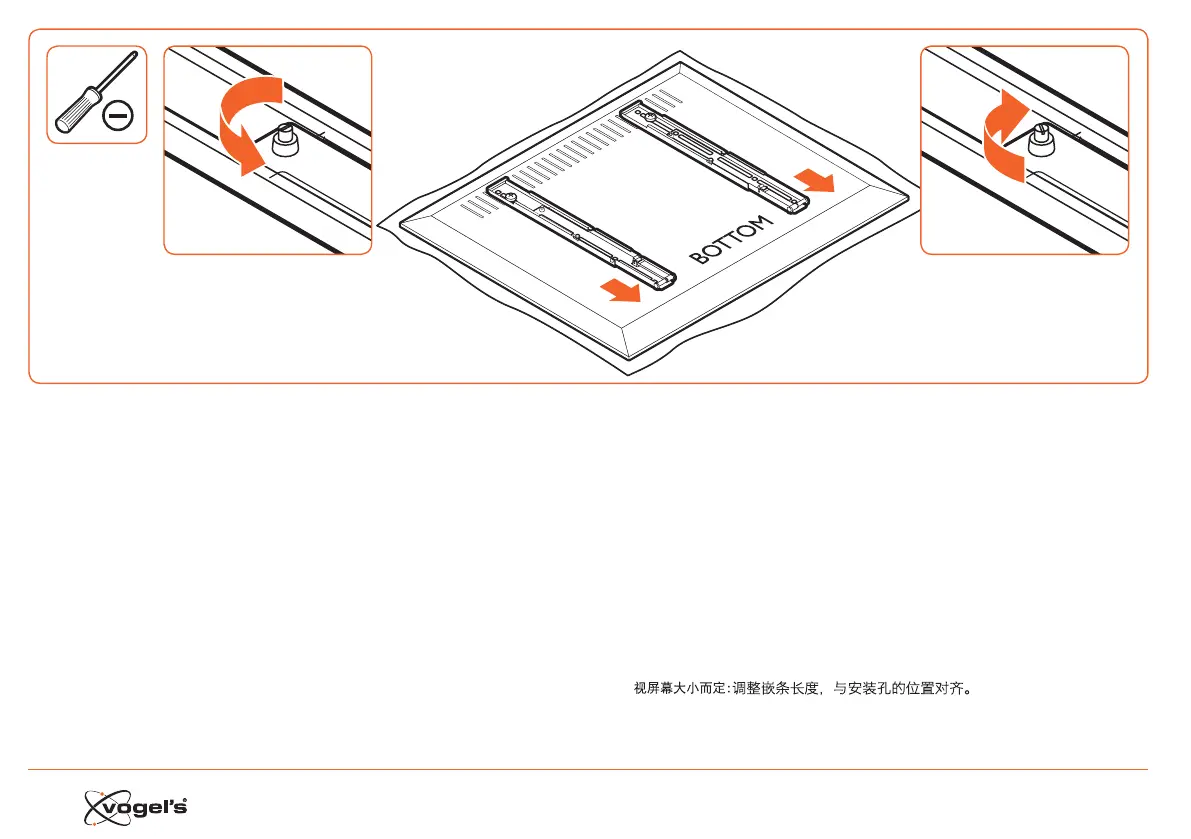 BOTTOM

视屏幕大小而定：调整嵌条长度，与安装孔的位置对齐。

vogel's