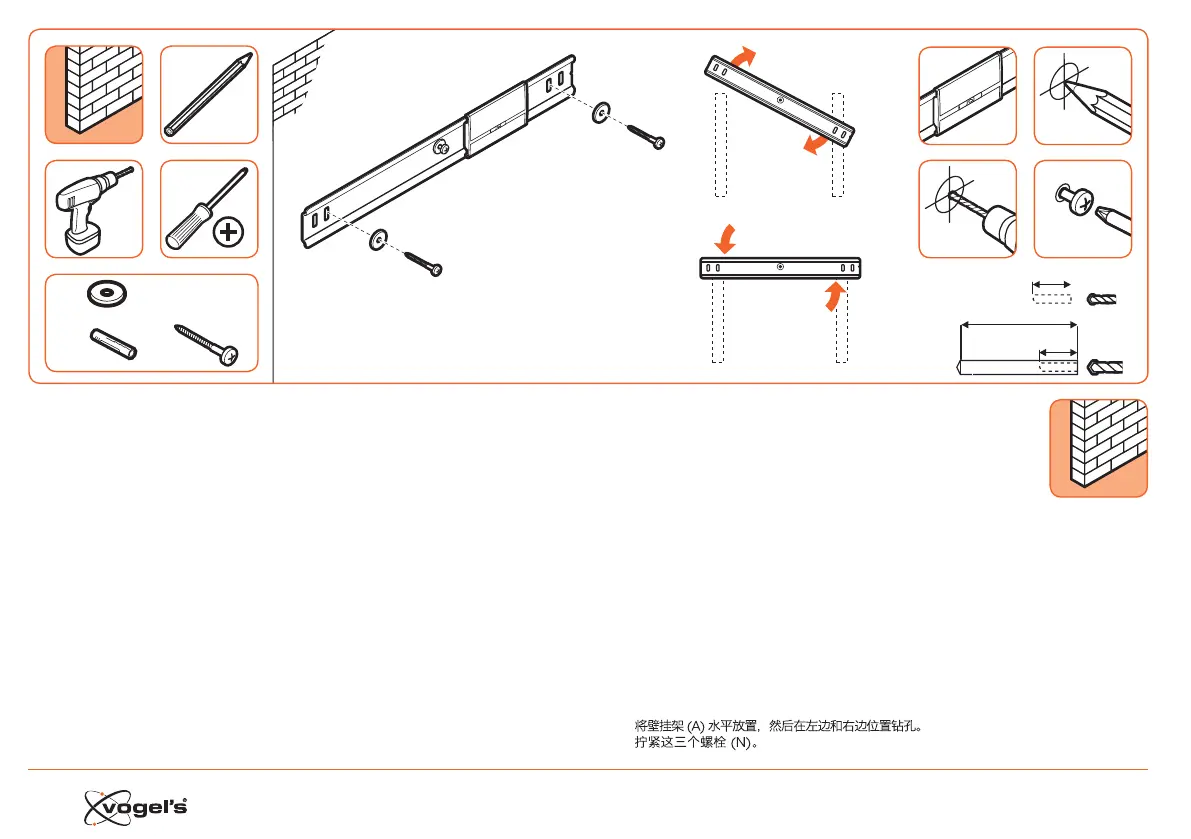 将壁挂架 (A) 水平放置，然后在左边和右边位置钻孔。
拧紧这三个螺栓 (N)。

vogel's