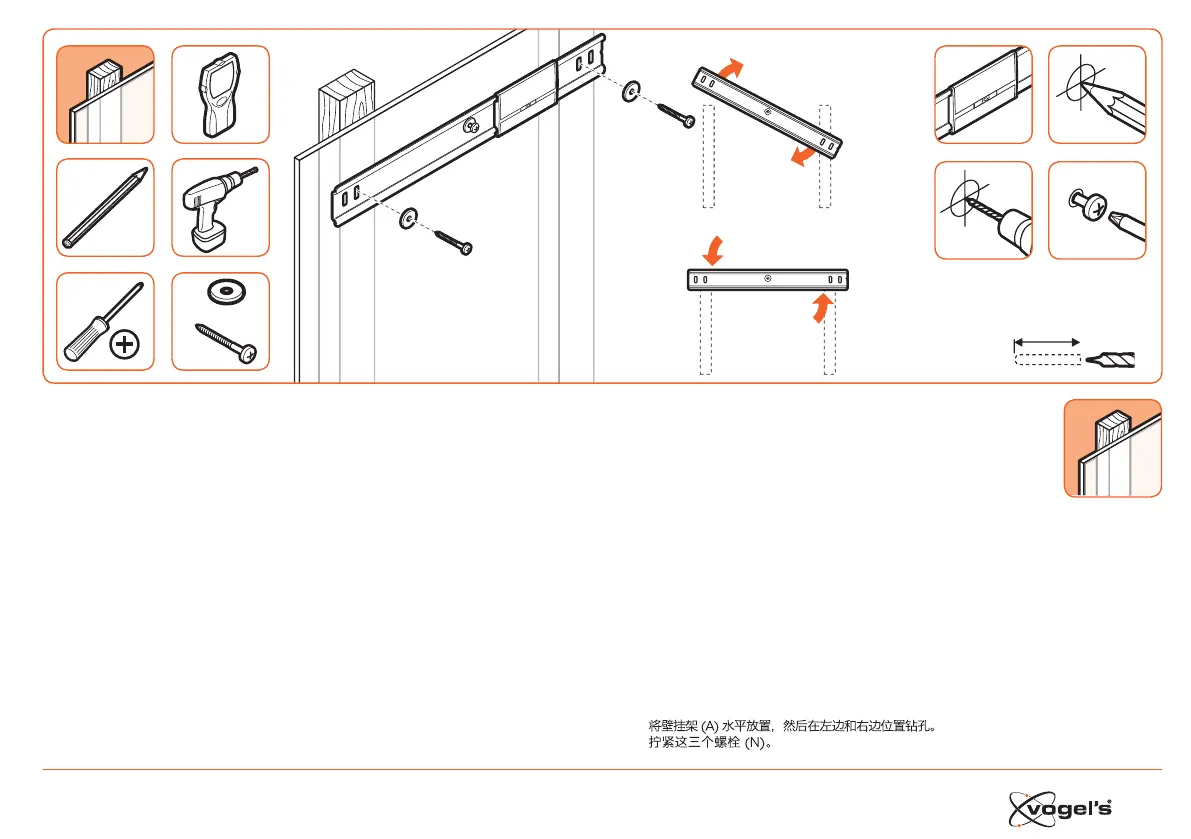 将壁挂架 (A) 水平放置，然后在左边和右边位置钻孔。
拧紧这三个螺栓 (N)。

vogel's