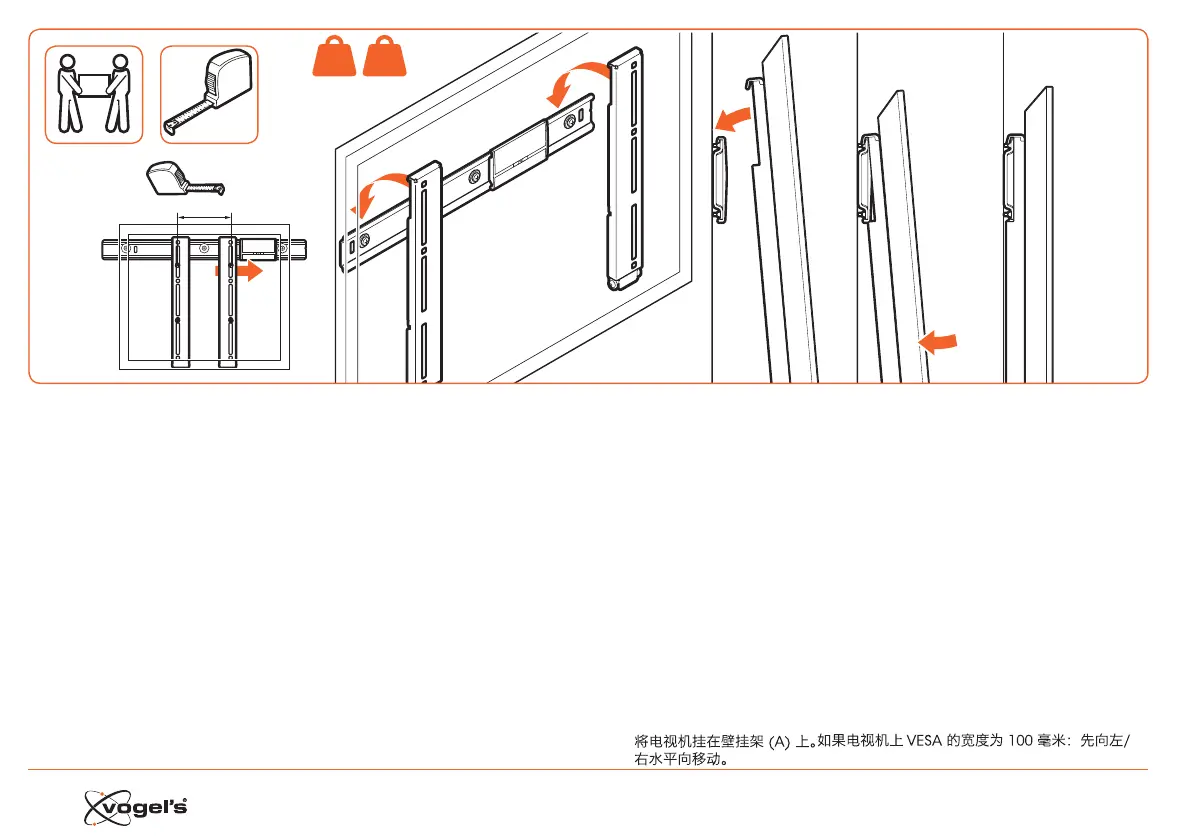 将电视机挂在壁挂架 (A) 上。如果电视机上 VESA 的宽度为 100 毫米：先向左/右水平向移动。

vogel's