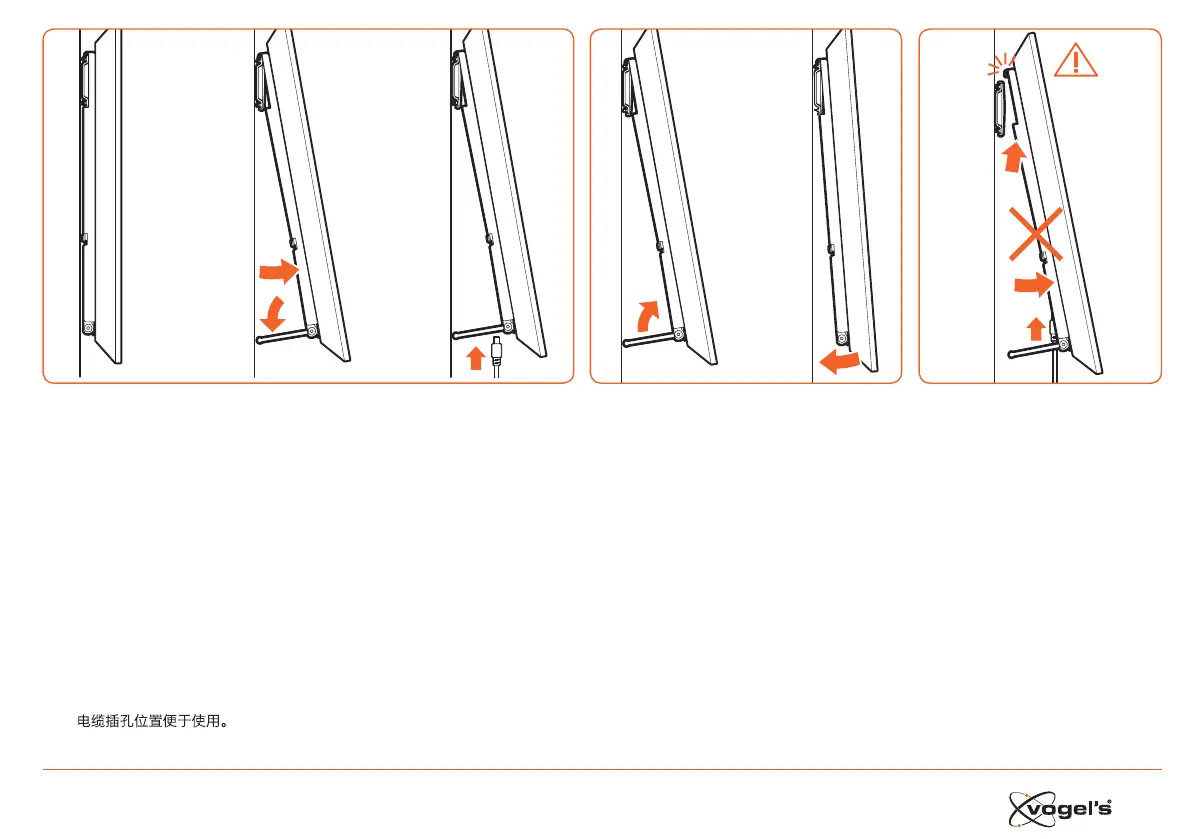 电缆插孔位置便于使用。

vogel's