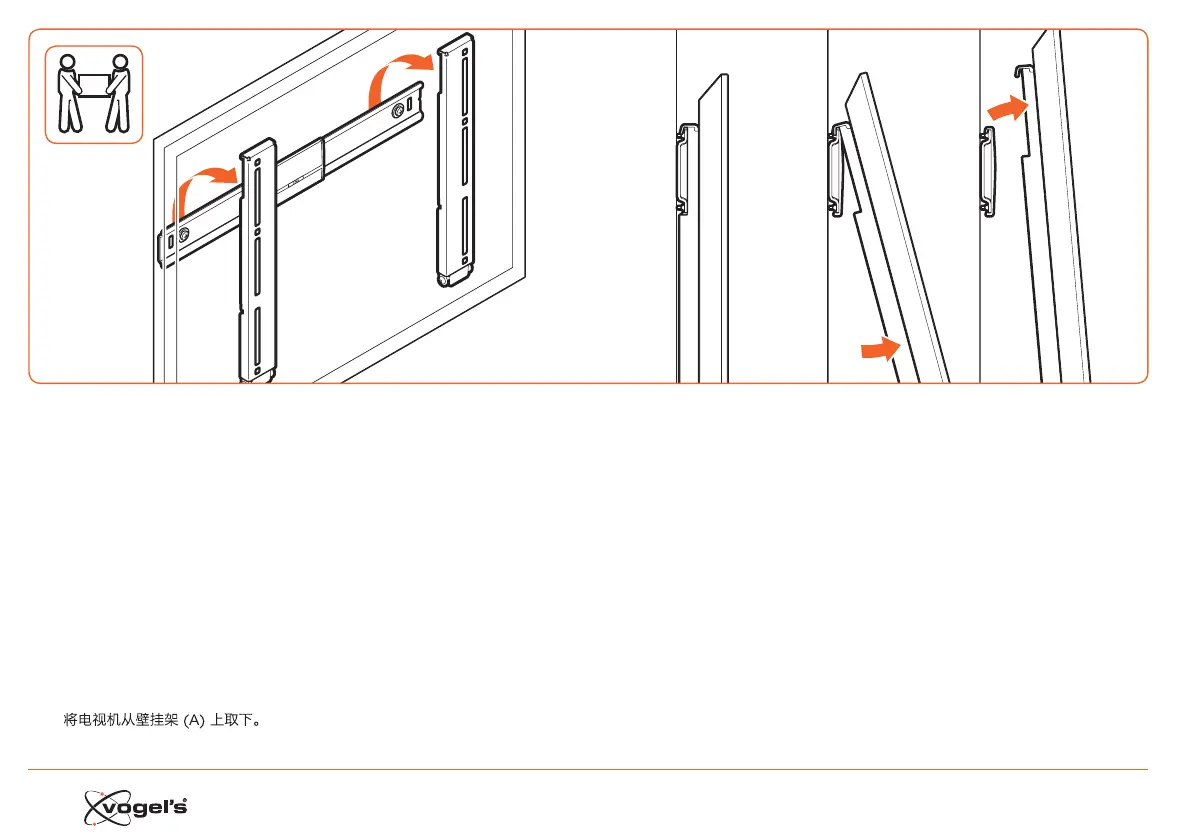 将电视机从壁挂架 (A) 上取下。

vogel's