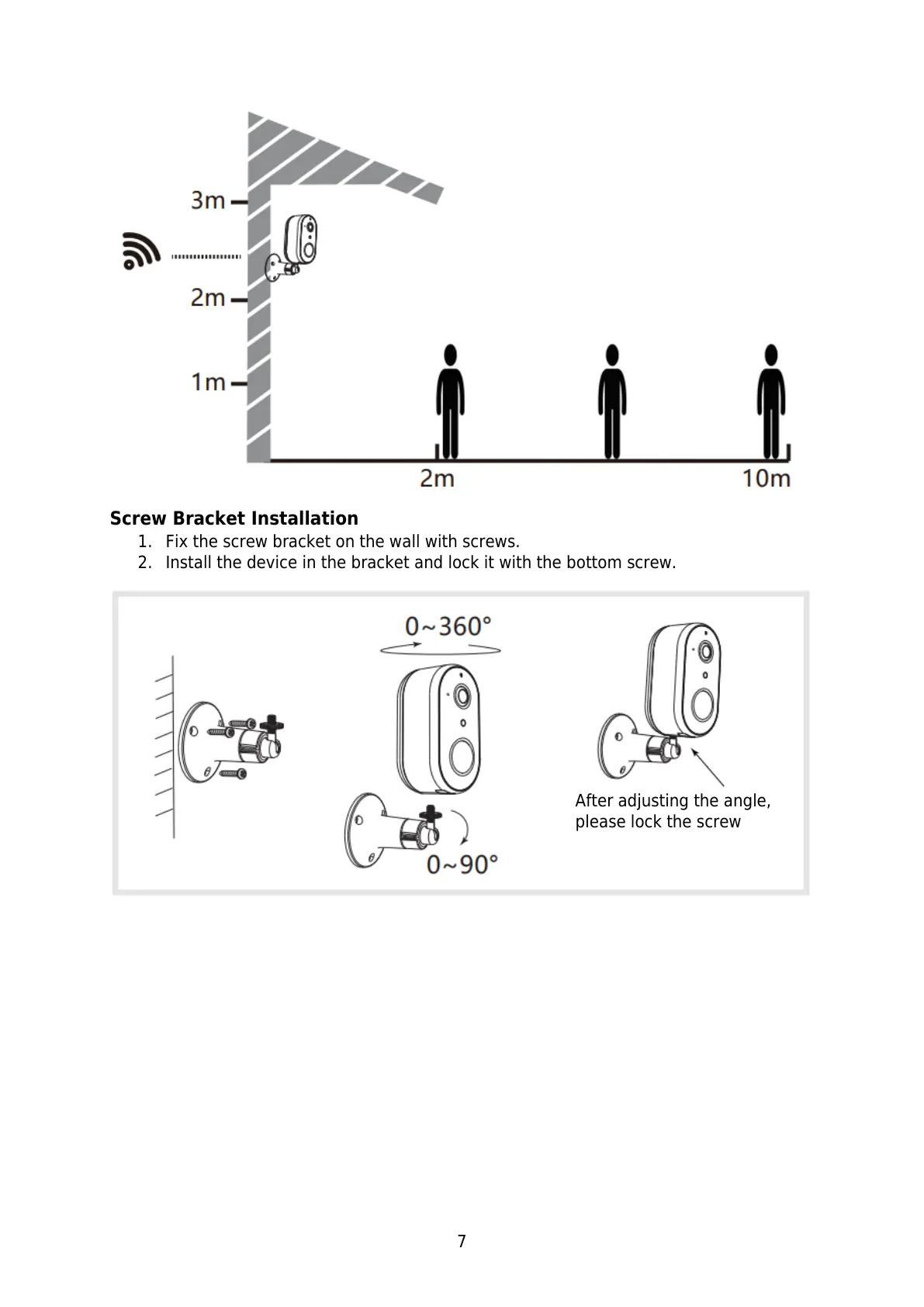 3m
2m
1m
2m
10m

**Screw Bracket Installation**

1. Fix the screw bracket on the wall with screws.
2. Install the device in the bracket and lock it with the bottom screw.

0~360°
0~90°
After adjusting the angle, please lock the screw

7