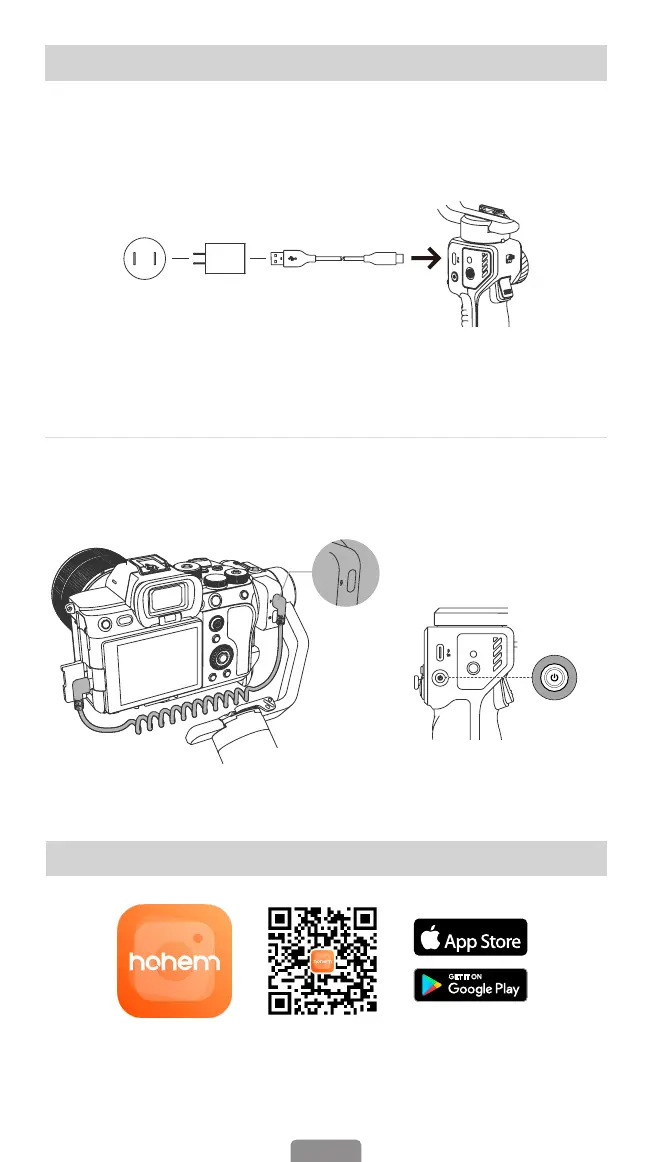 hohem

App Store

GET IT ON
Google Play