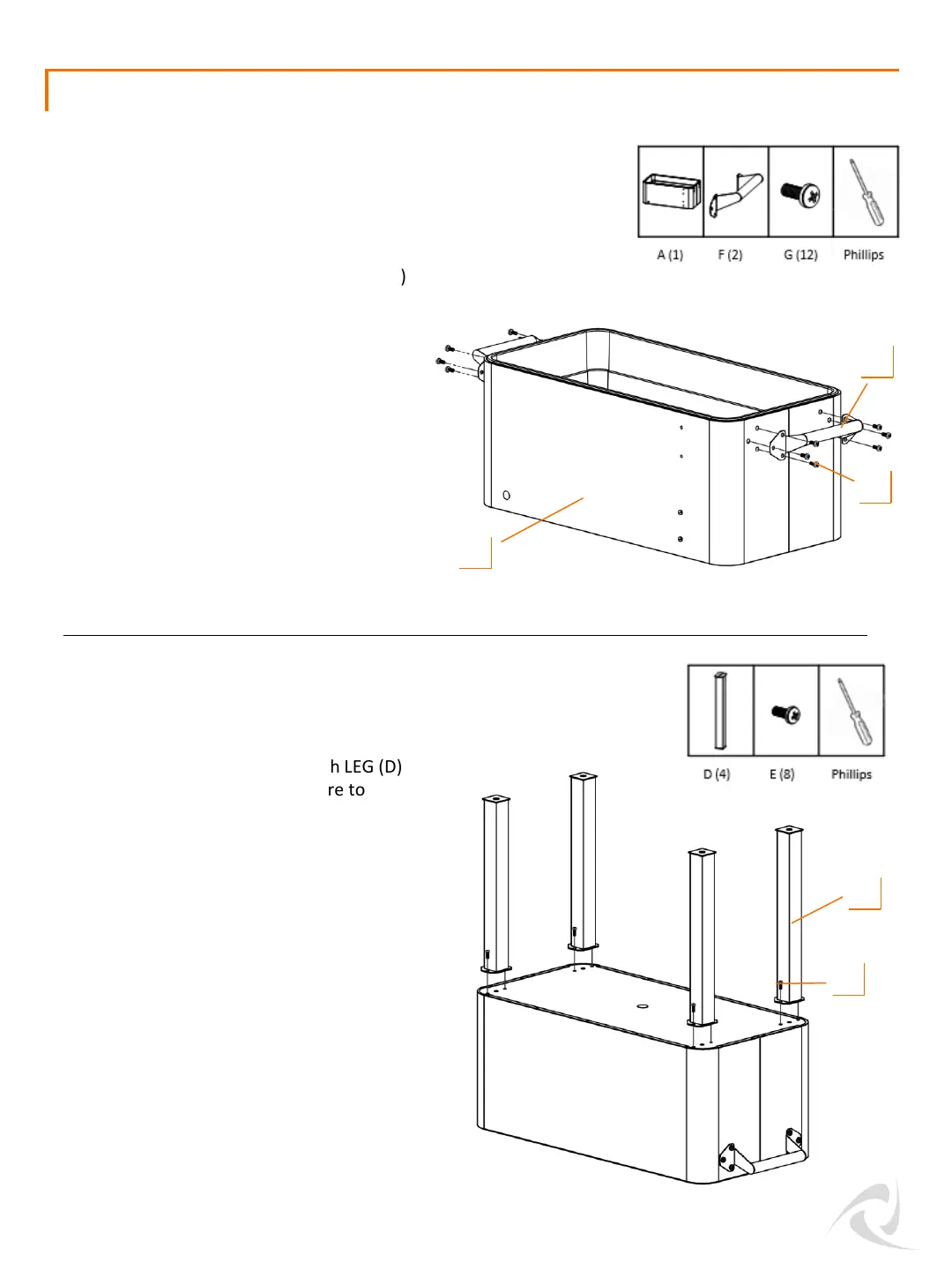 A (1)
F (2)
G (12)
Phillips

)

h LEG (D)
re to

D (4)
E (8)
Phillips