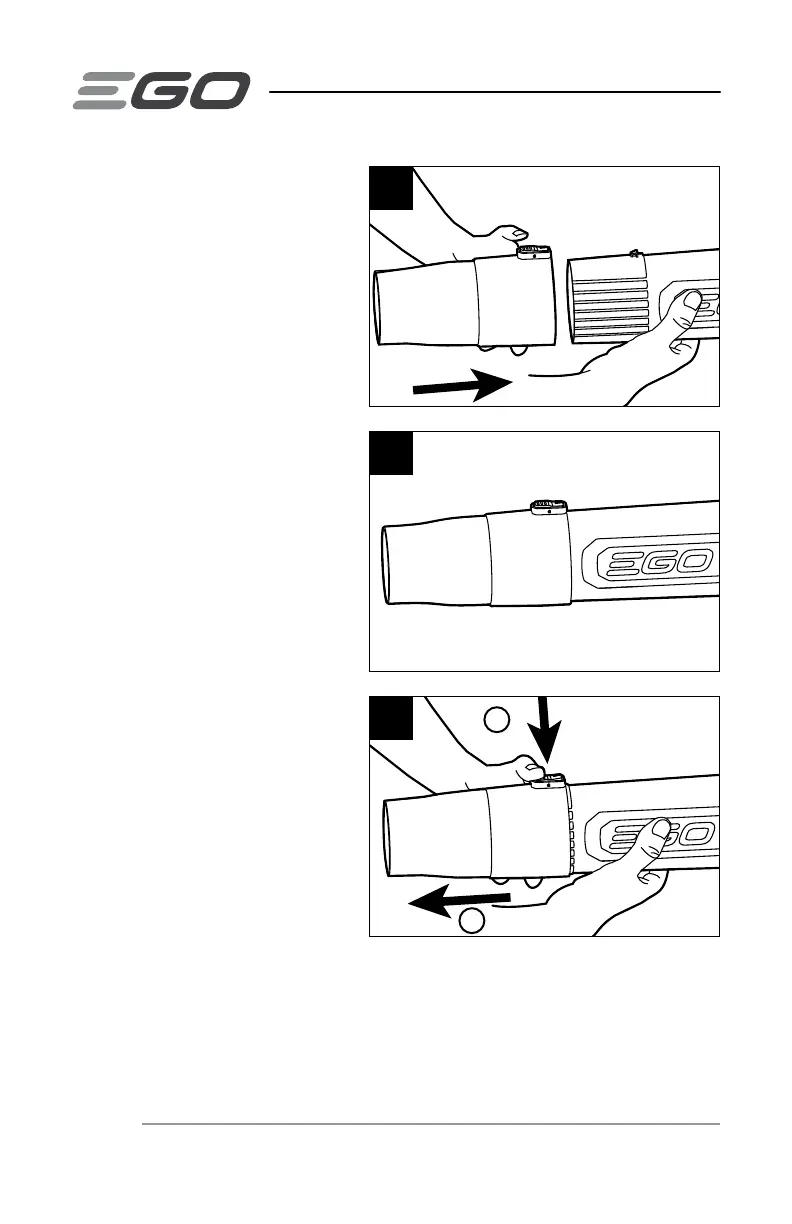 EGO

EGO

EGO

EGO