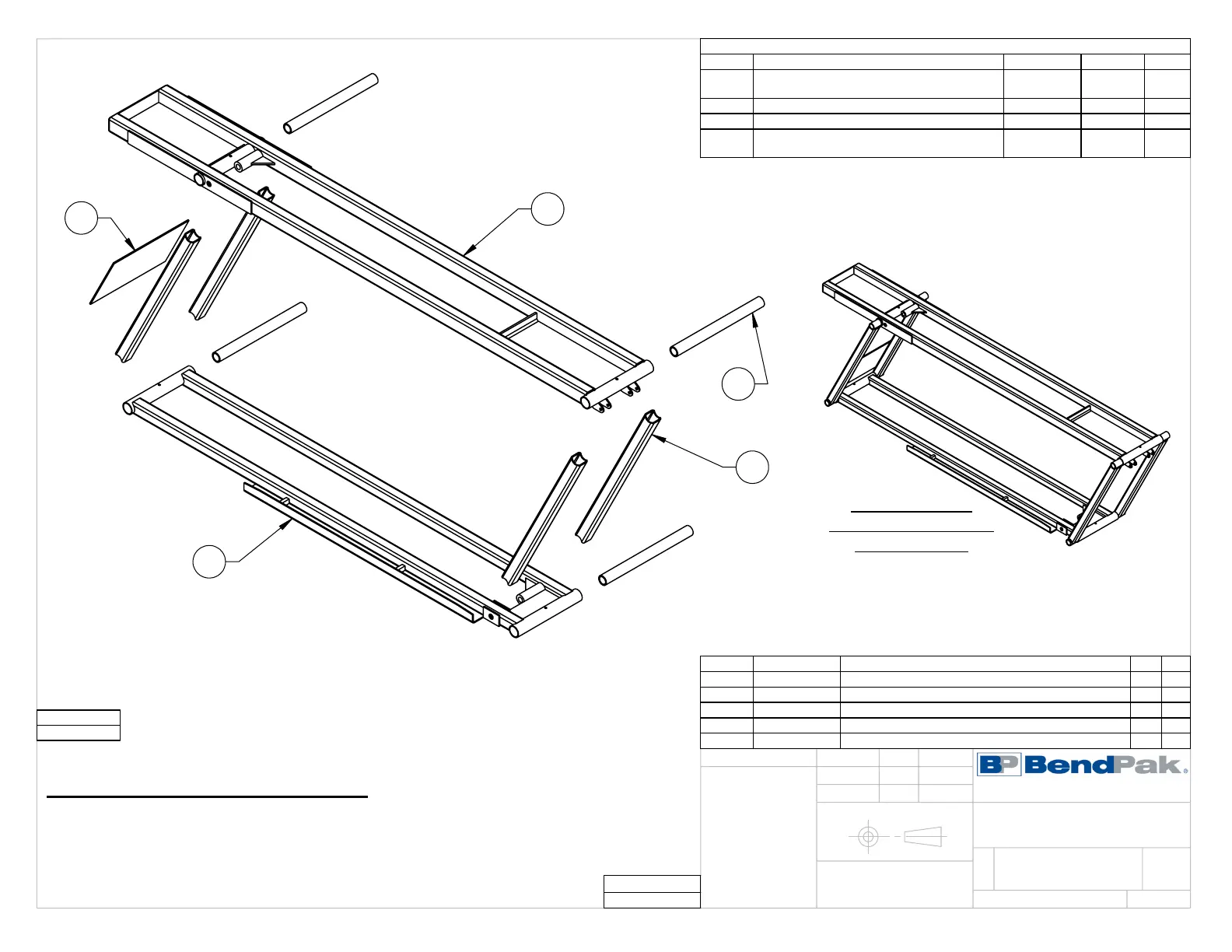 BP BendPak.