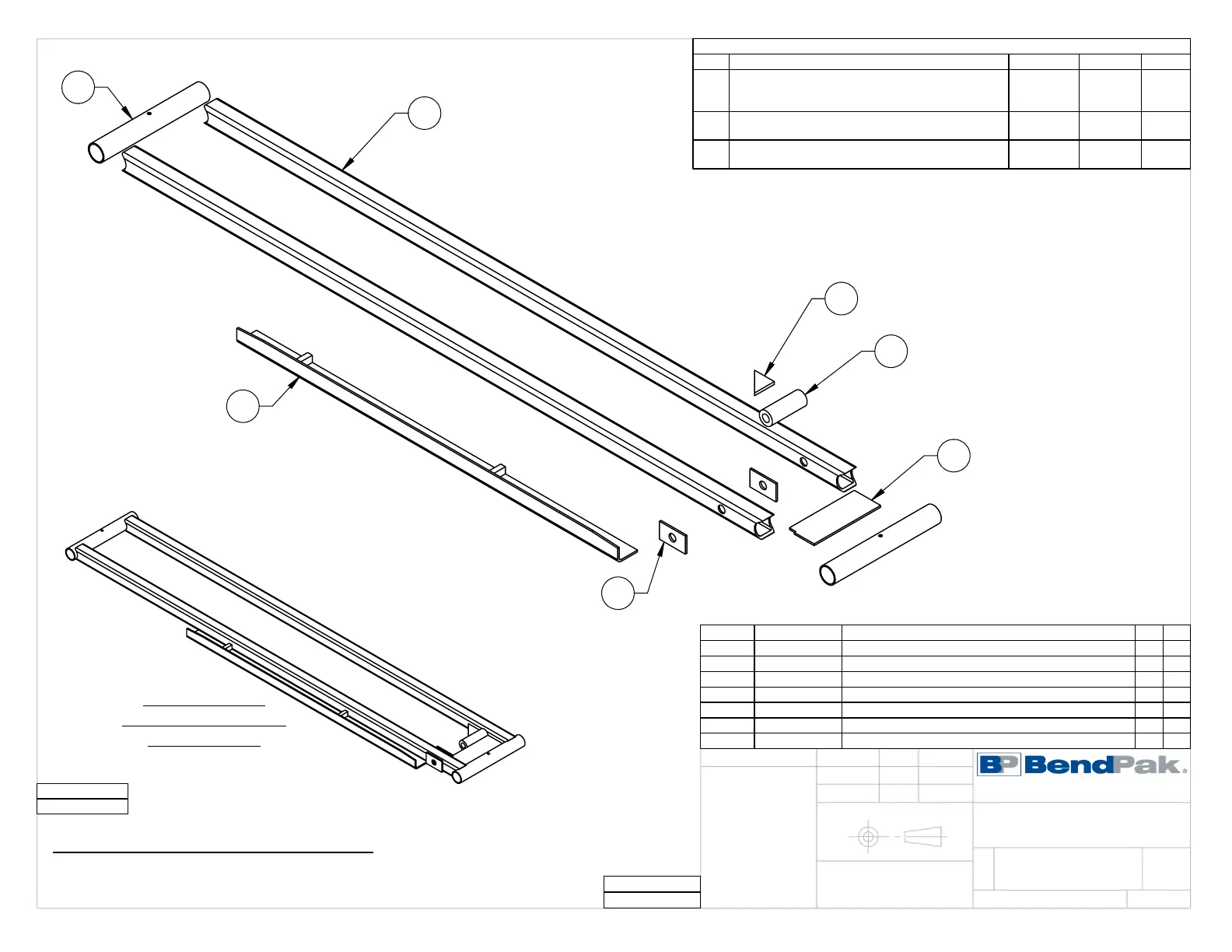 BP BendPak.