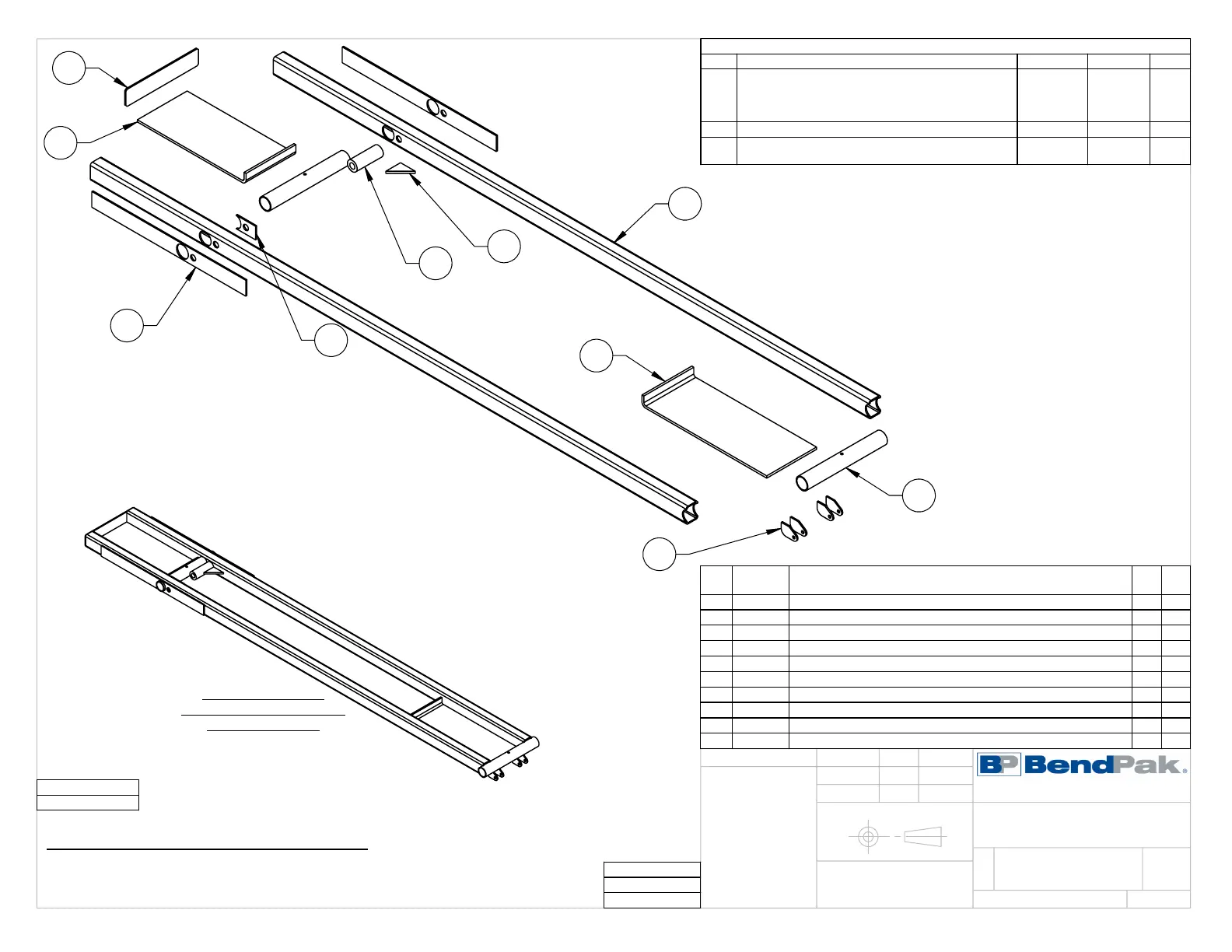 BP BendPak.