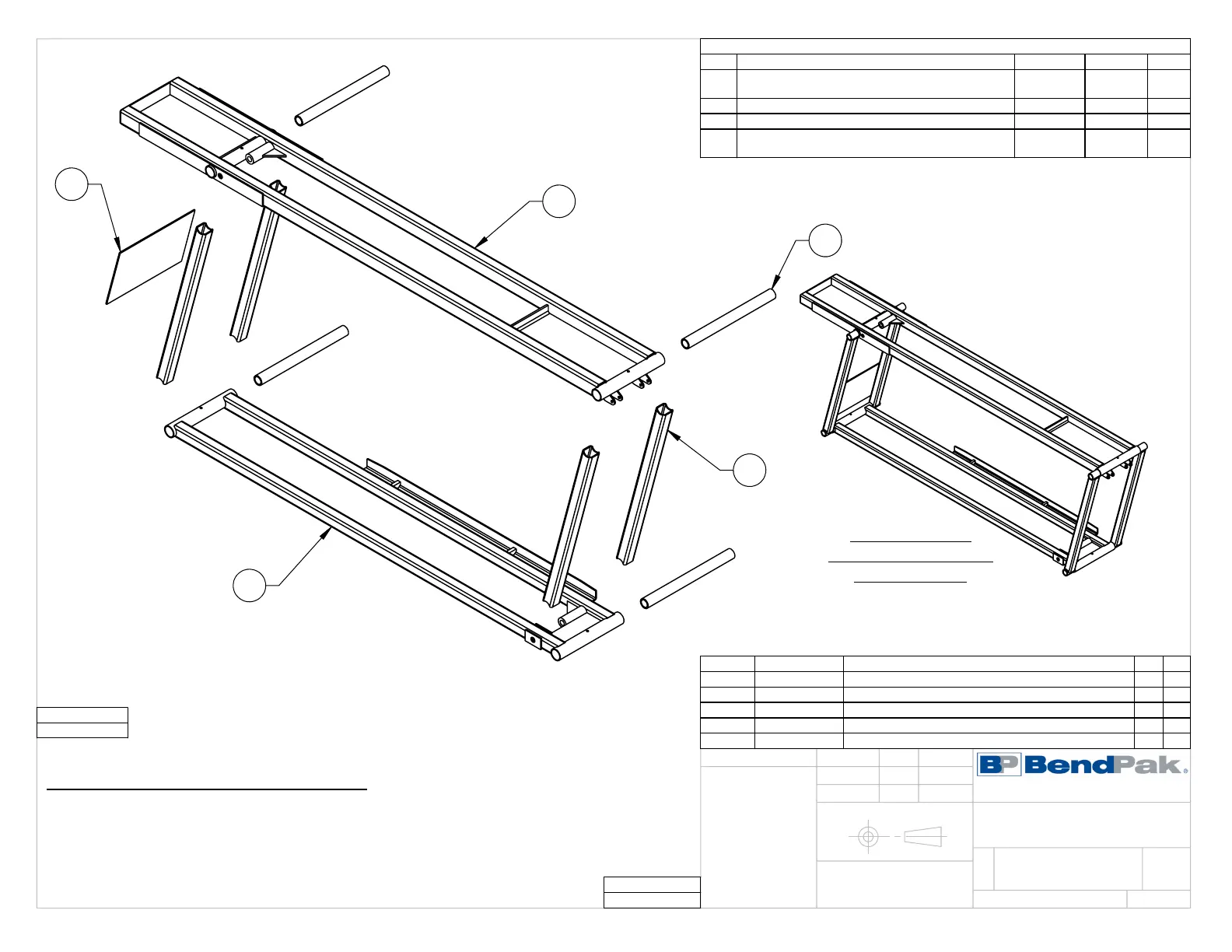 BendPak.