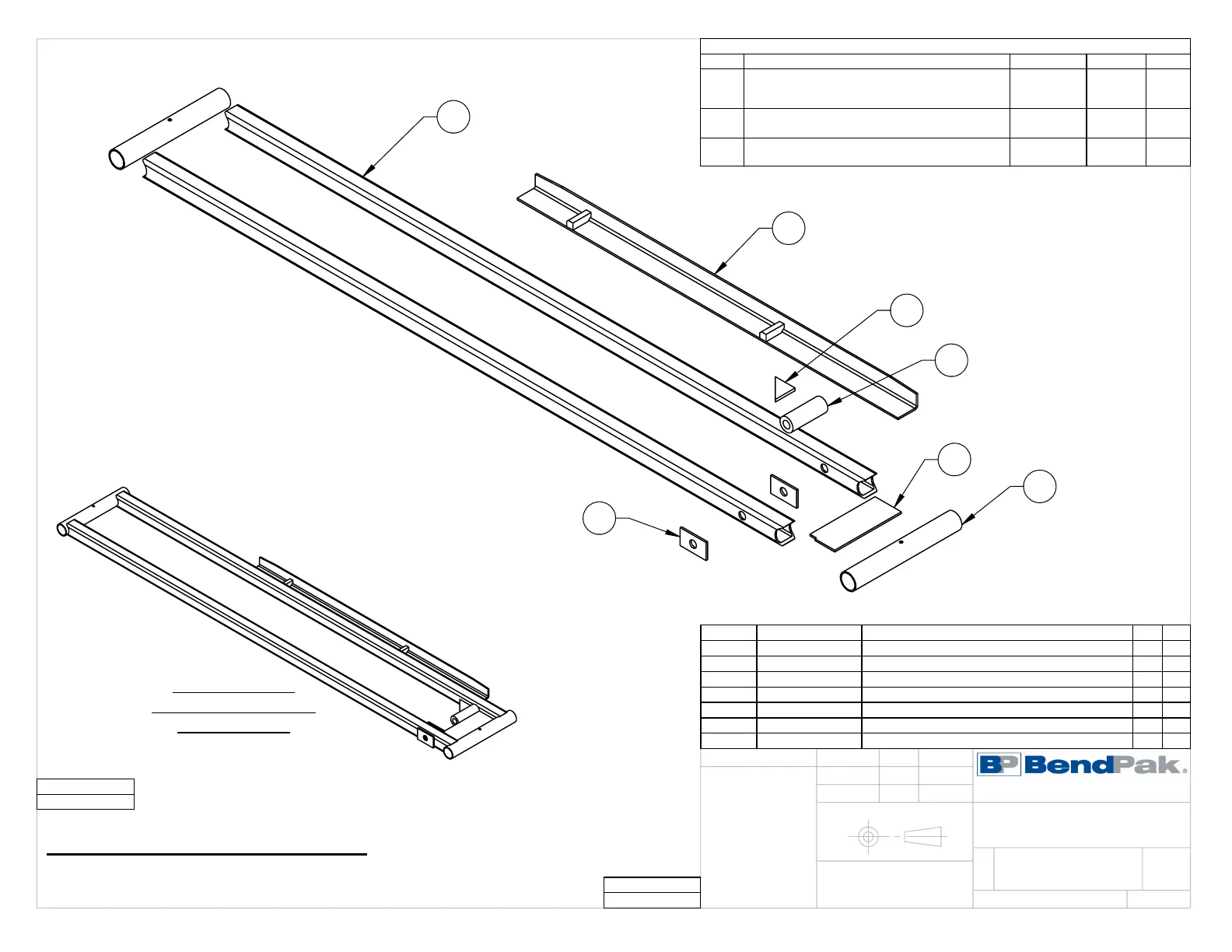 BP BendPak.