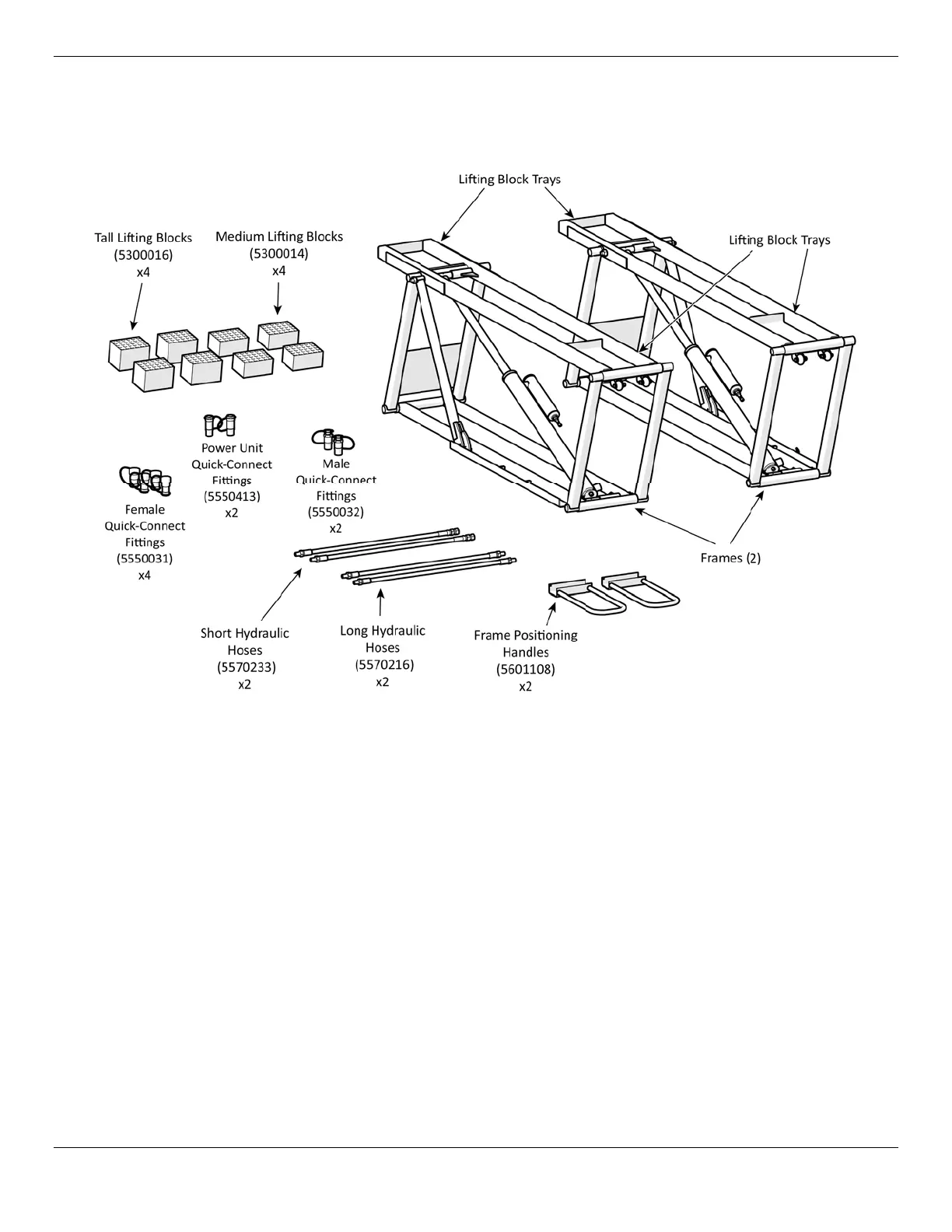 Lifting Block Trays

Tall Lifting Blocks
(5300016)
x4

Medium Lifting Blocks
(5300014)
x4

Lifting Block Trays

Power Unit
Quick-Connect
Fittings
(5550413)
x2

Male
Quick-Connect
Fittings
(5550032)
x2

Female
Quick-Connect
Fittings
(5550031)
x4

Frames (2)

Short Hydraulic
Hoses
(5570233)
x2

Long Hydraulic
Hoses
(5570216)
x2

Frame Positioning
Handles
(5601108)
x2