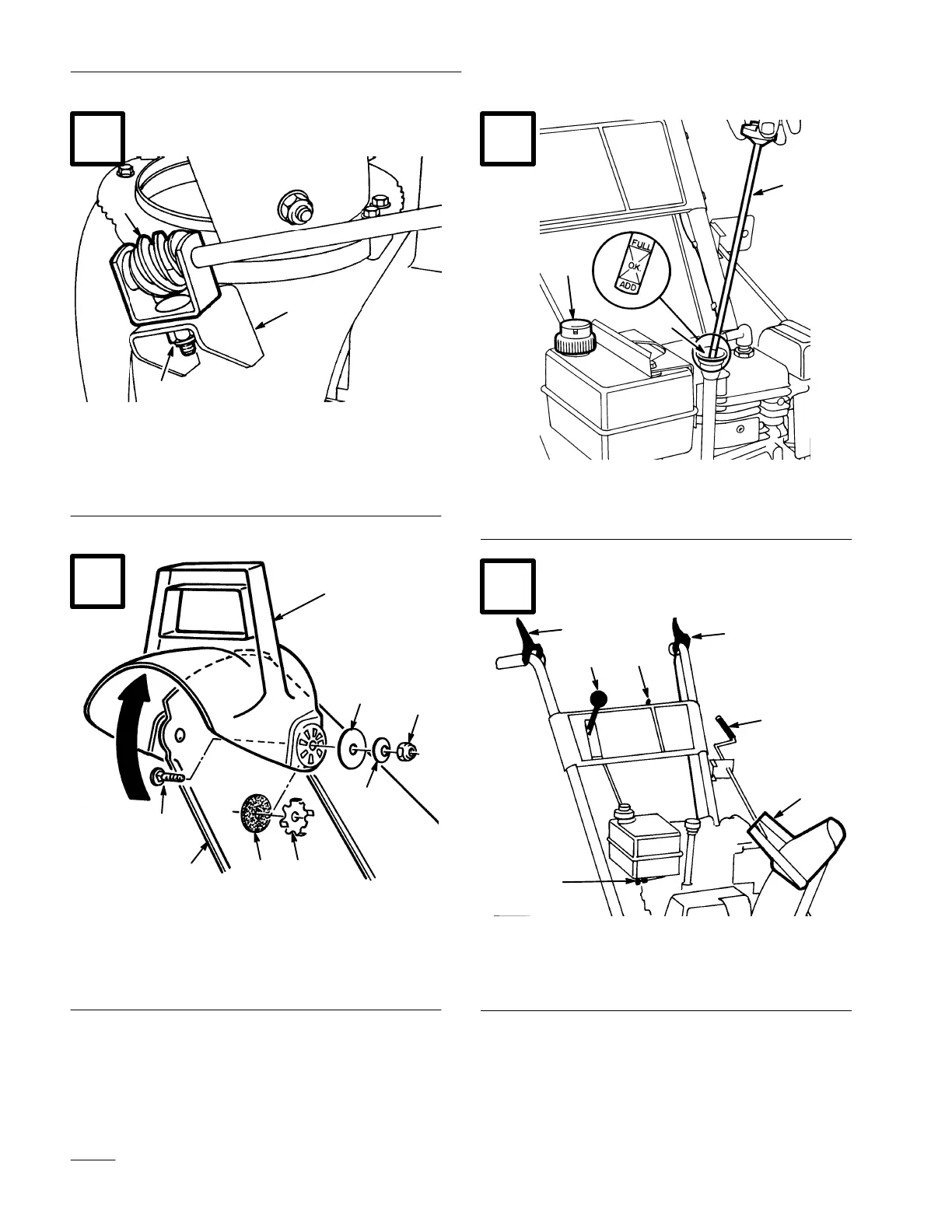 FULL
O.K.
ADD