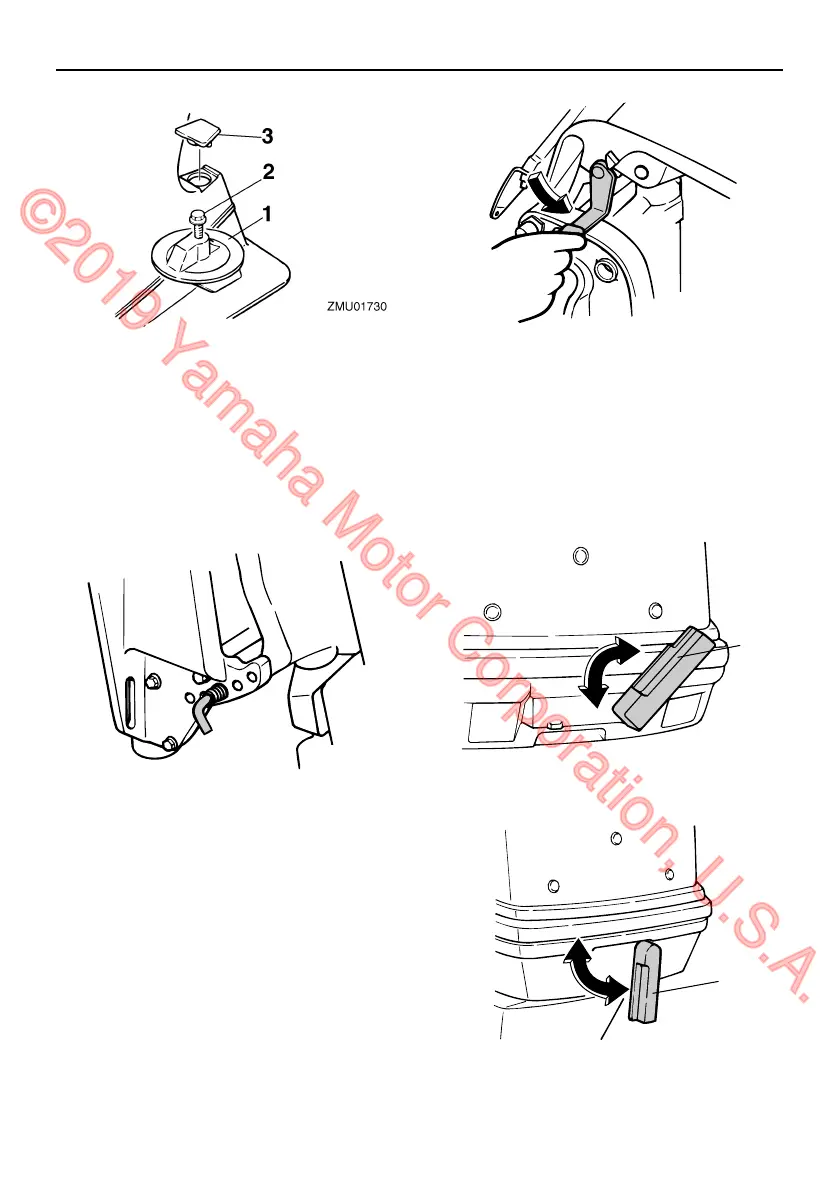 3
2
1
ZMU01730

©2019 Yamaha Motor Corporation, U.S.A.