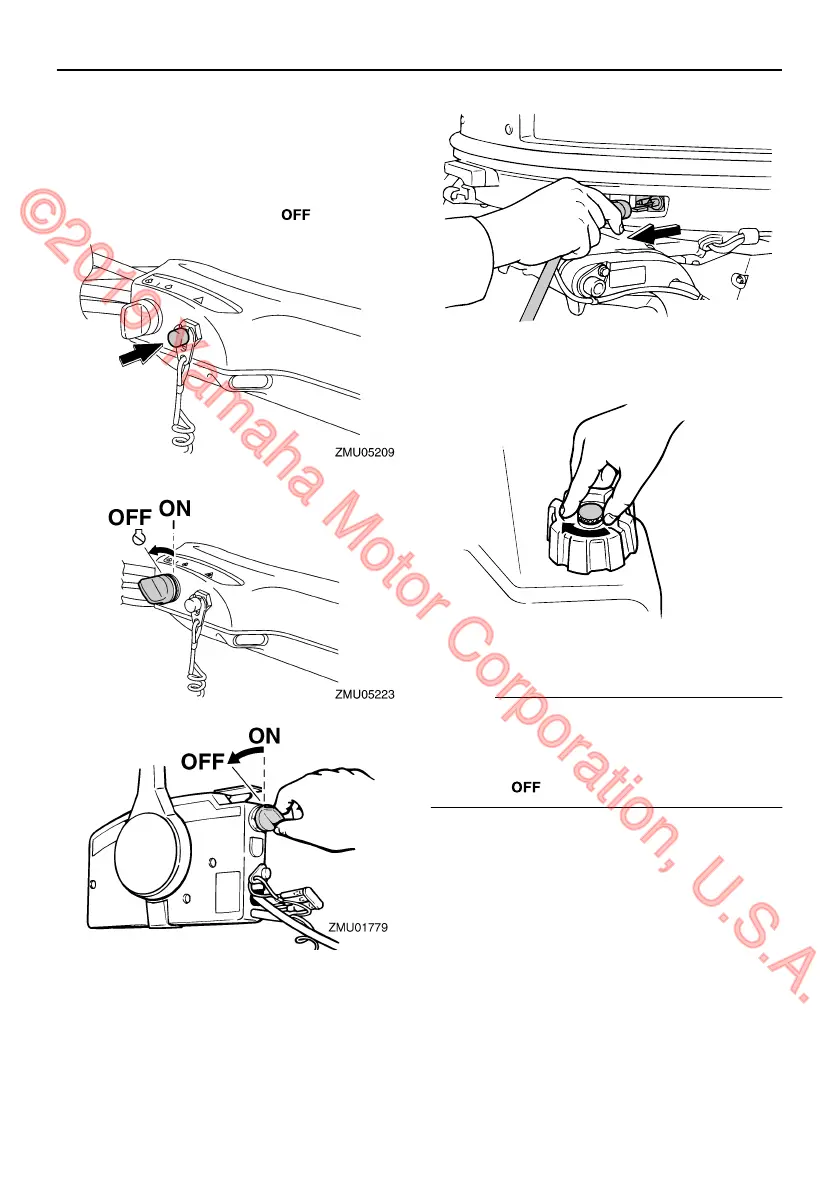 OFF

ZMU05209

OFF ON

ZMU05223

ON
OFF

ZMU01779

OFF

©2016 Yamaha Motor Corporation, U.S.A.