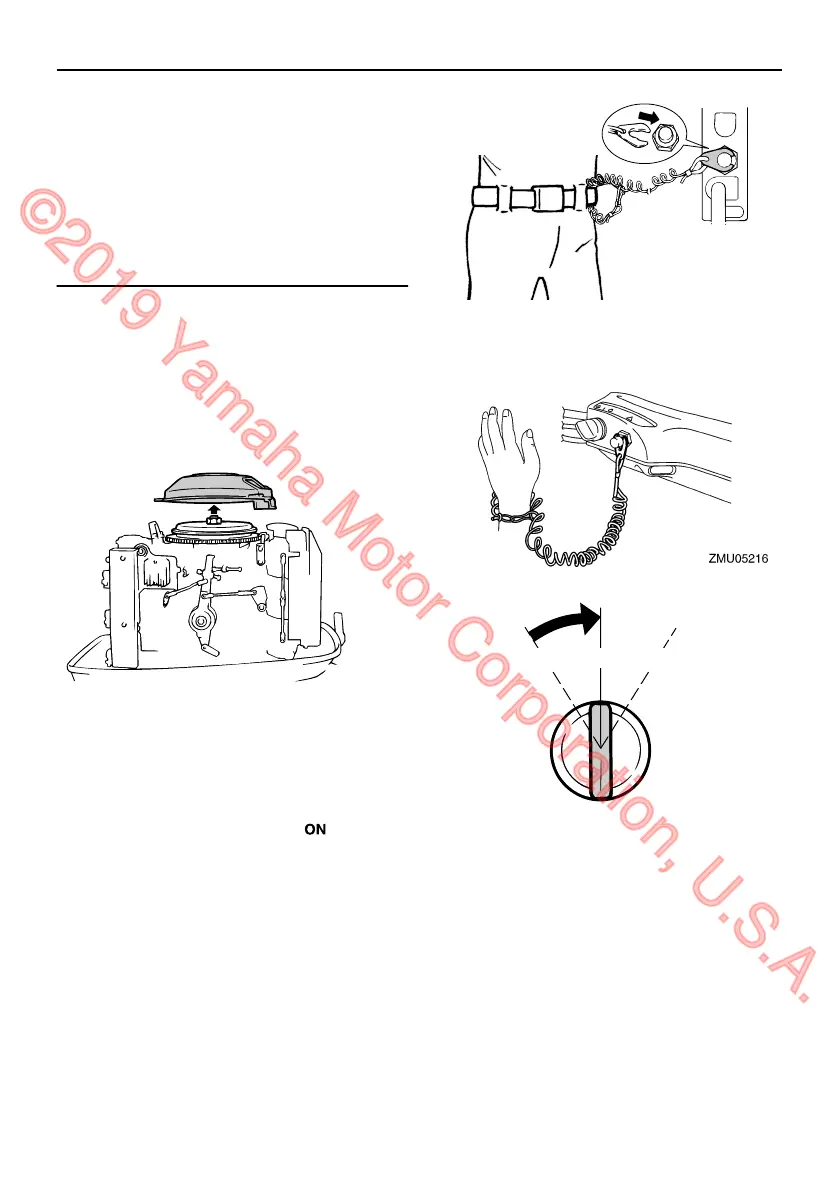 ©2019 Yamaha Motor Corporation, U.S.A.

ZMU05216

ON