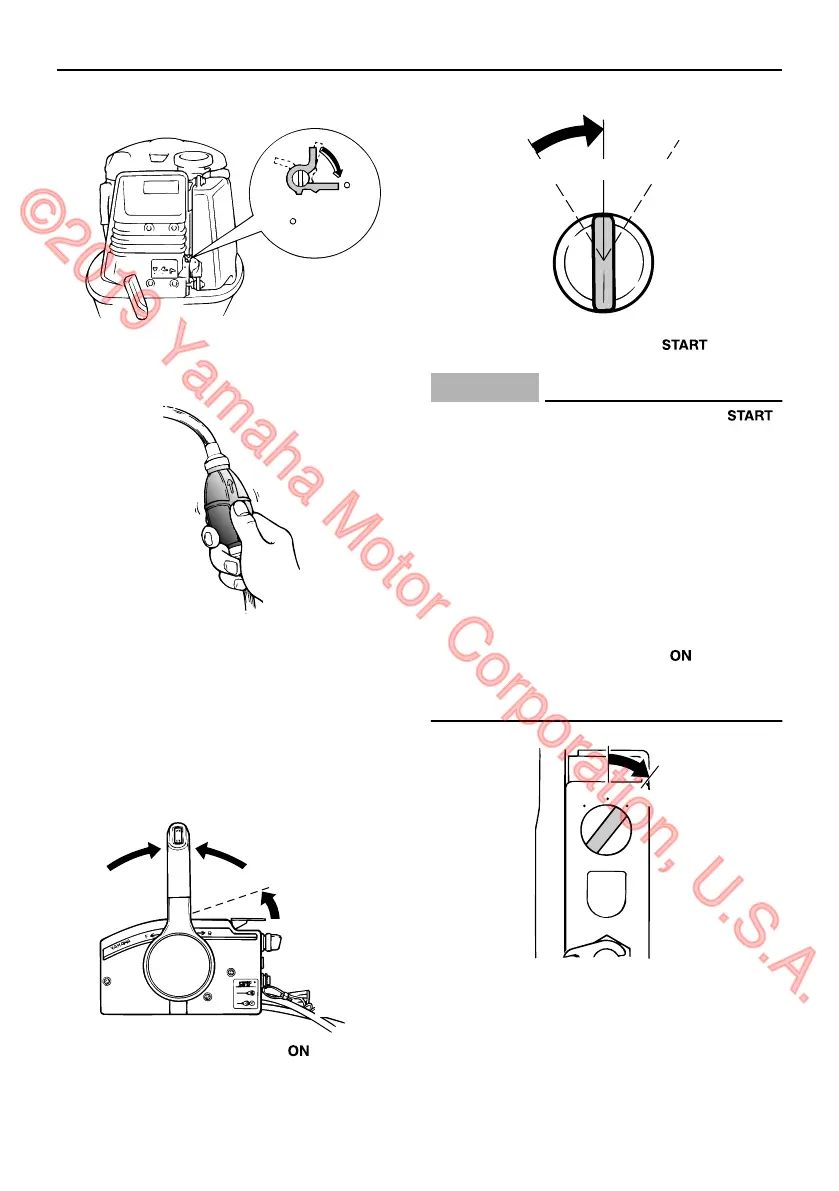 ©2019 Yamaha Motor Corporation, U.S.A.

START

START

ON

ON