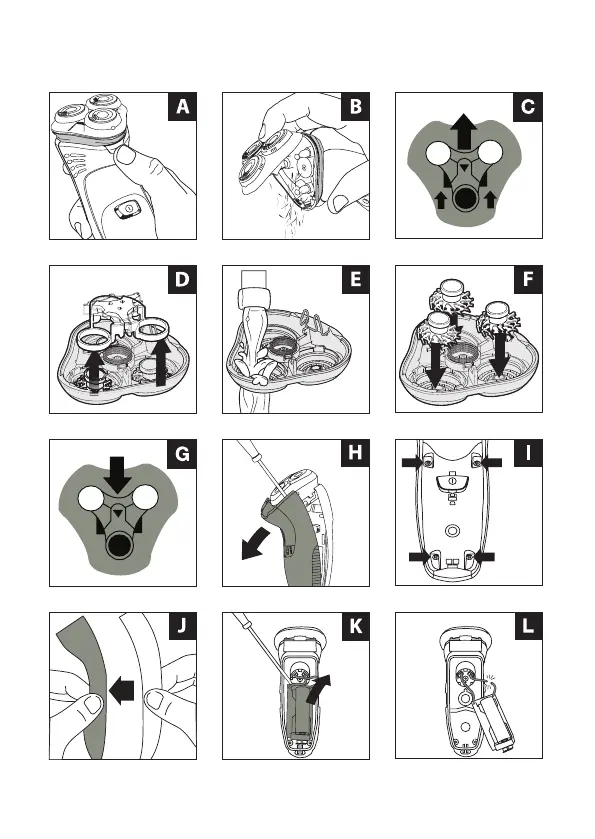 A
B
C
D
E
F
G
H
I
J
K
L