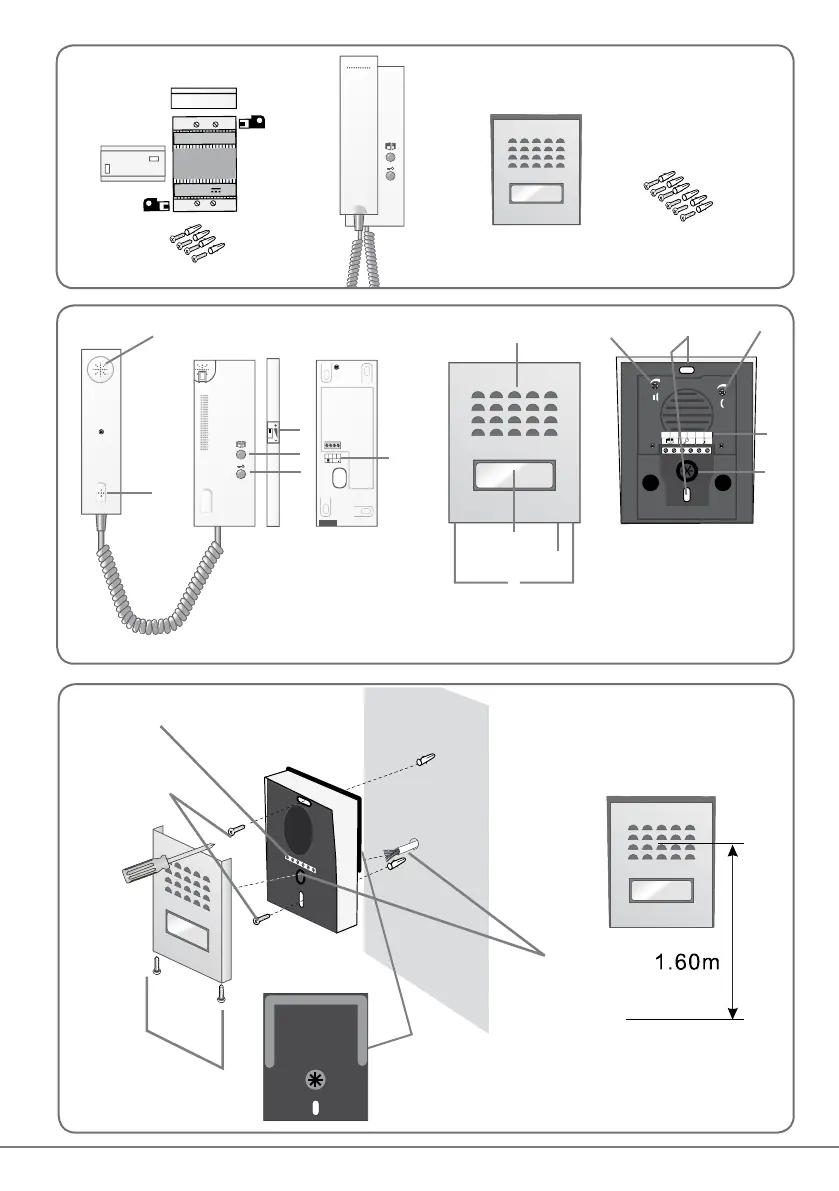 1.60m