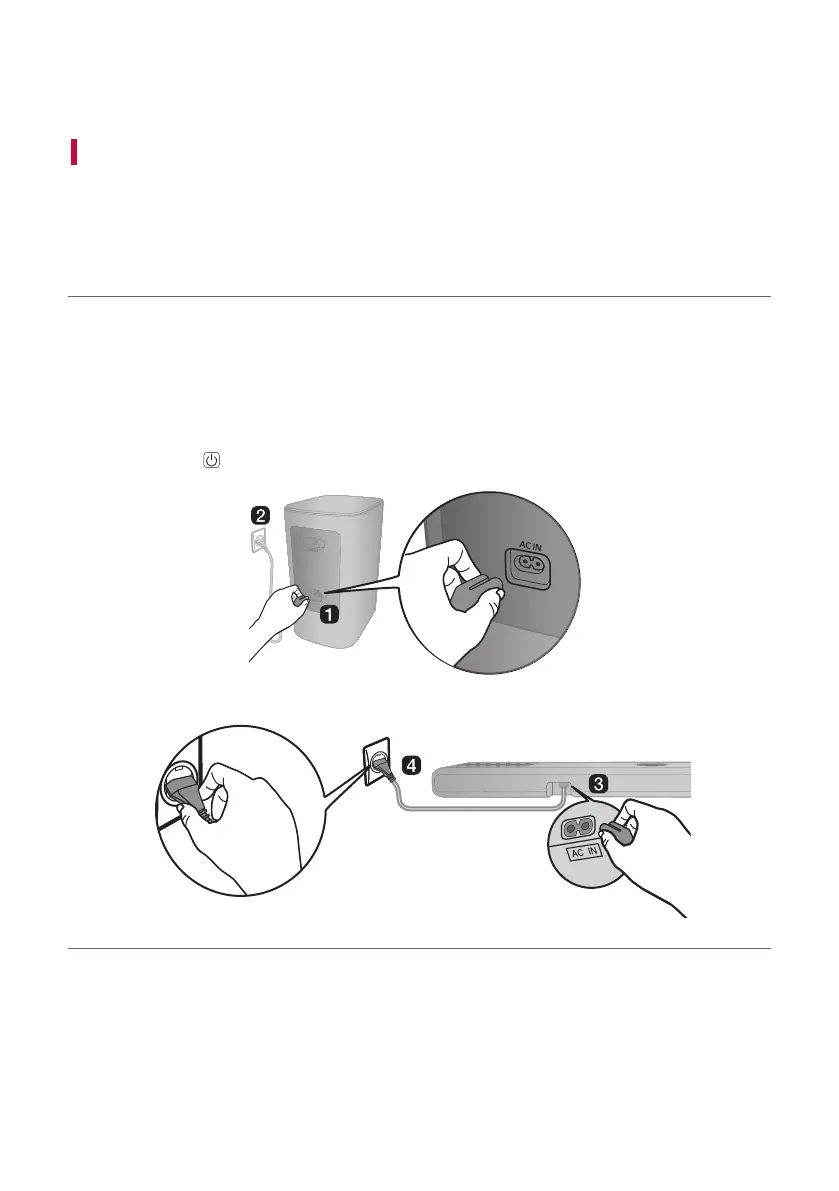 2

AC IN

1

4

3

AC IN