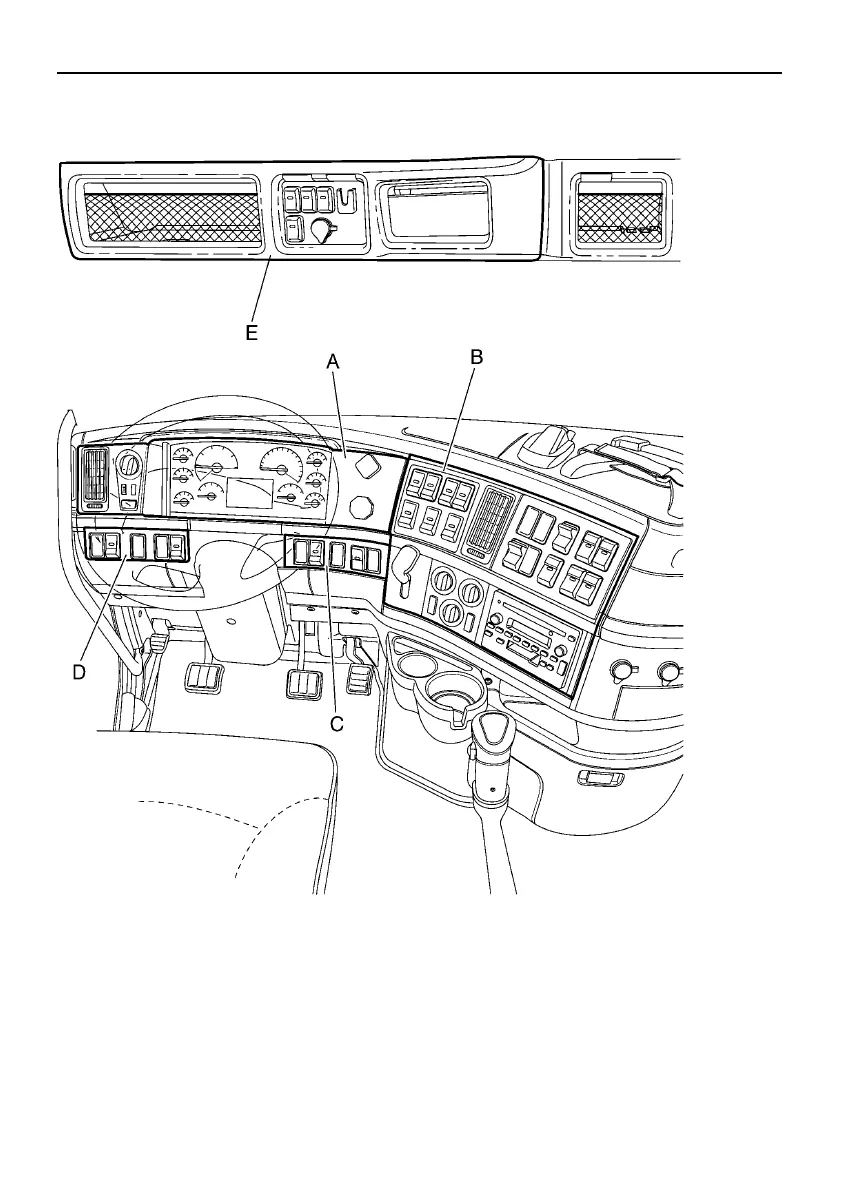 E

A

B

D

C