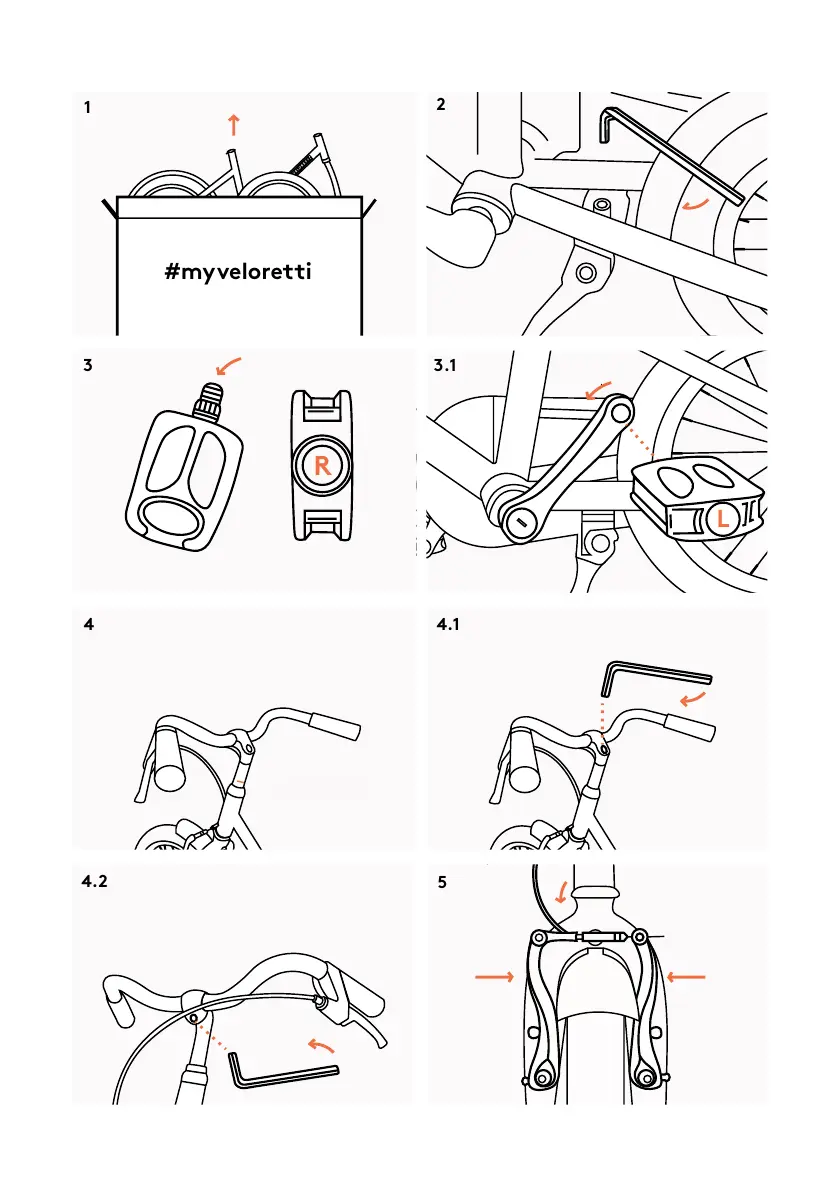 1

#myveloretti

2

3

R

3.1

L

4

4.1

4.2

5