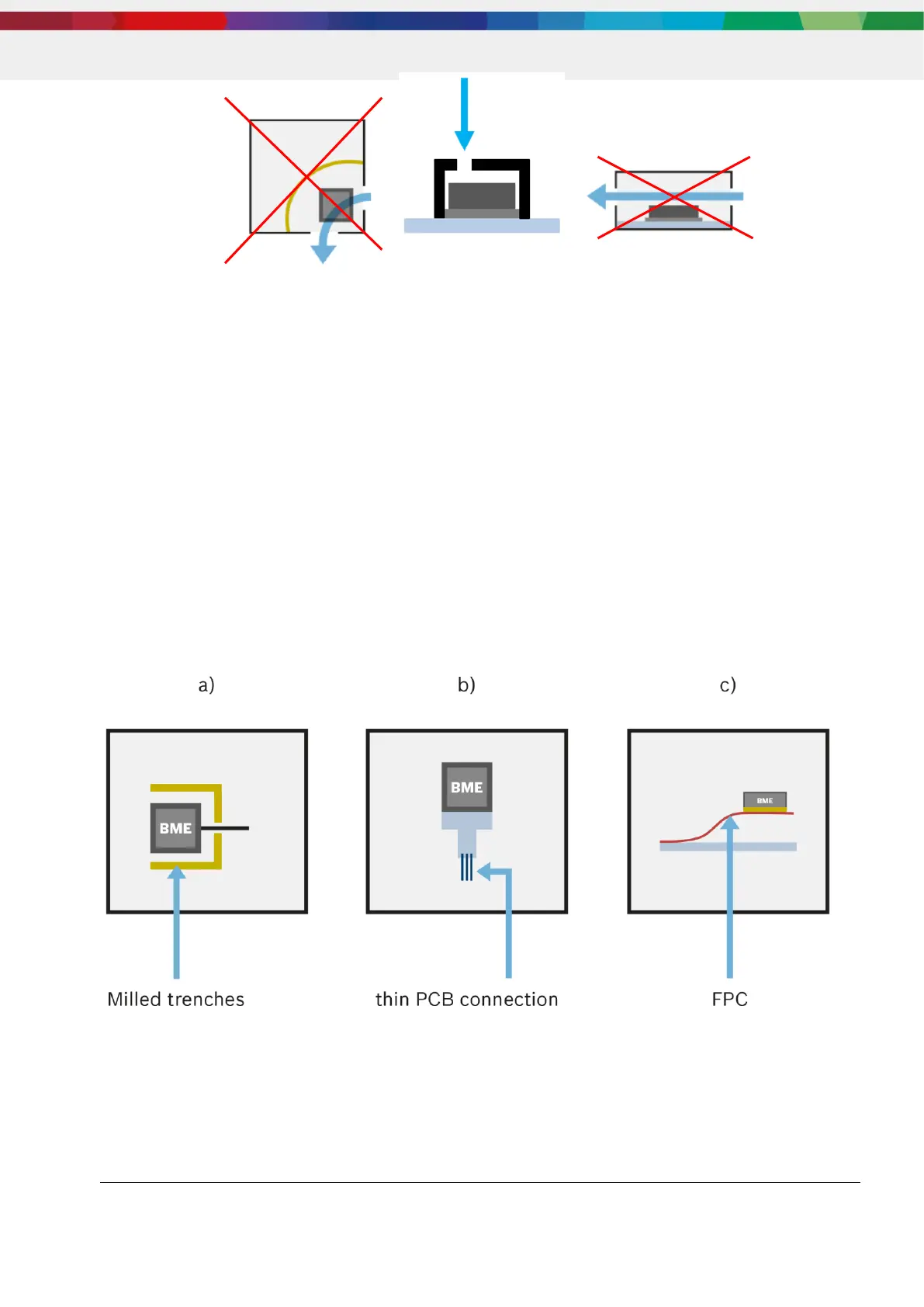 a)

b)

c)

BME

BME

BME

Milled trenches

thin PCB connection

FPC