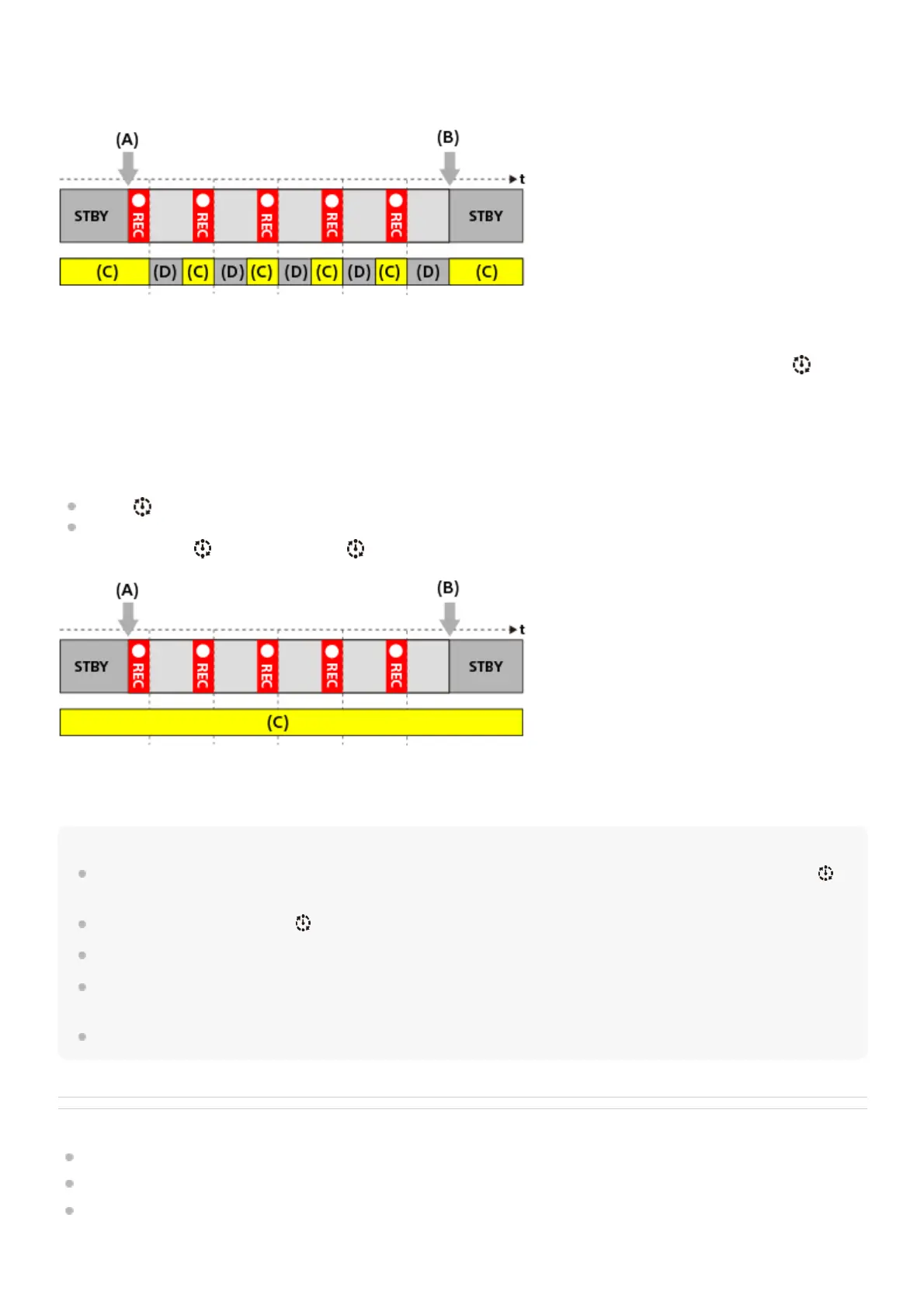 (A)

(B)

t

STBY

REC

REC

REC

REC

REC

STBY

(C)

(D)

(C)

(D)

(C)

(D)

(C)

(D)

(C)

(D)

(C)

(A)

(B)

t

STBY

REC

REC

REC

REC

REC

STBY

(C)