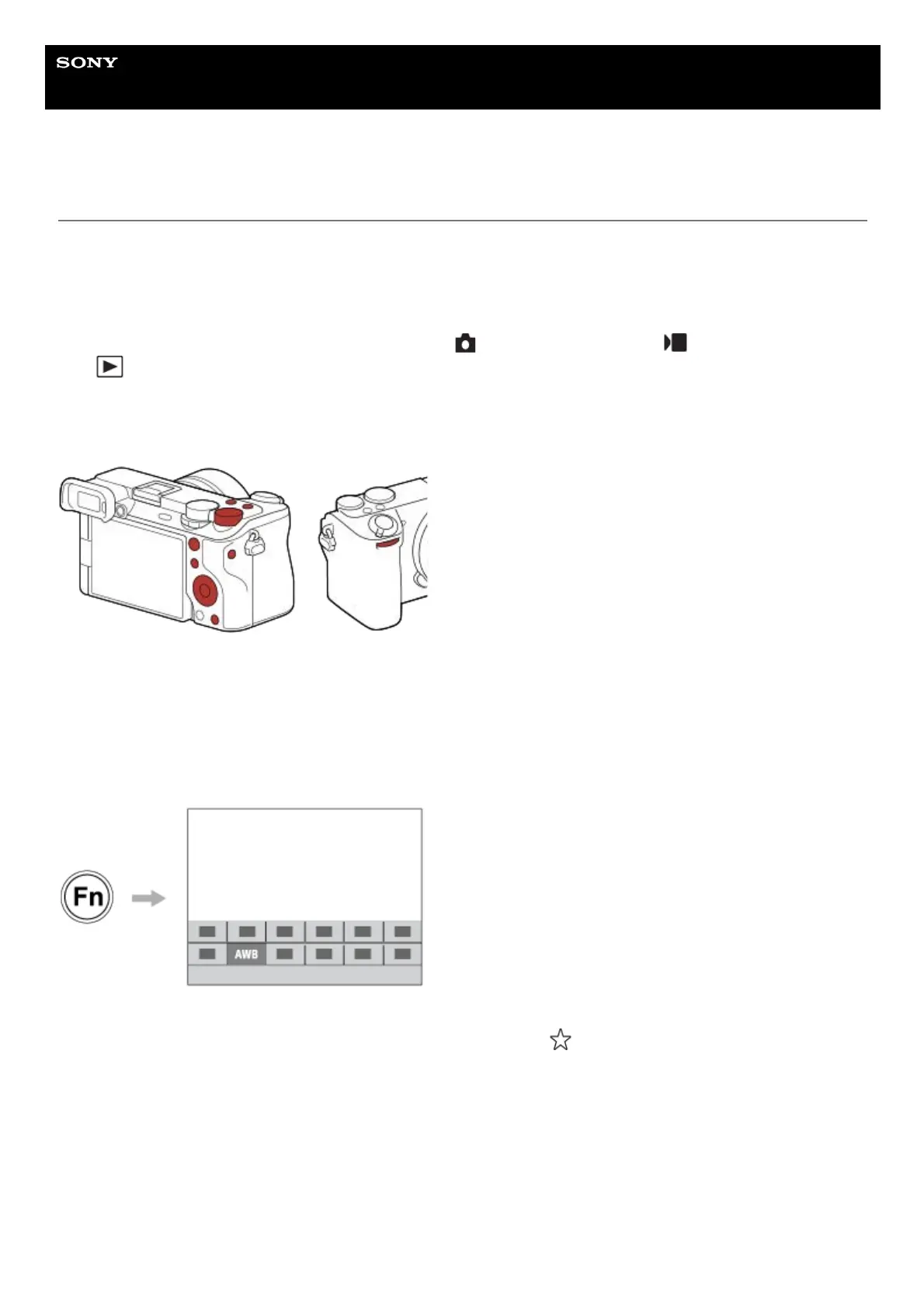 SONY

Fn

AWB