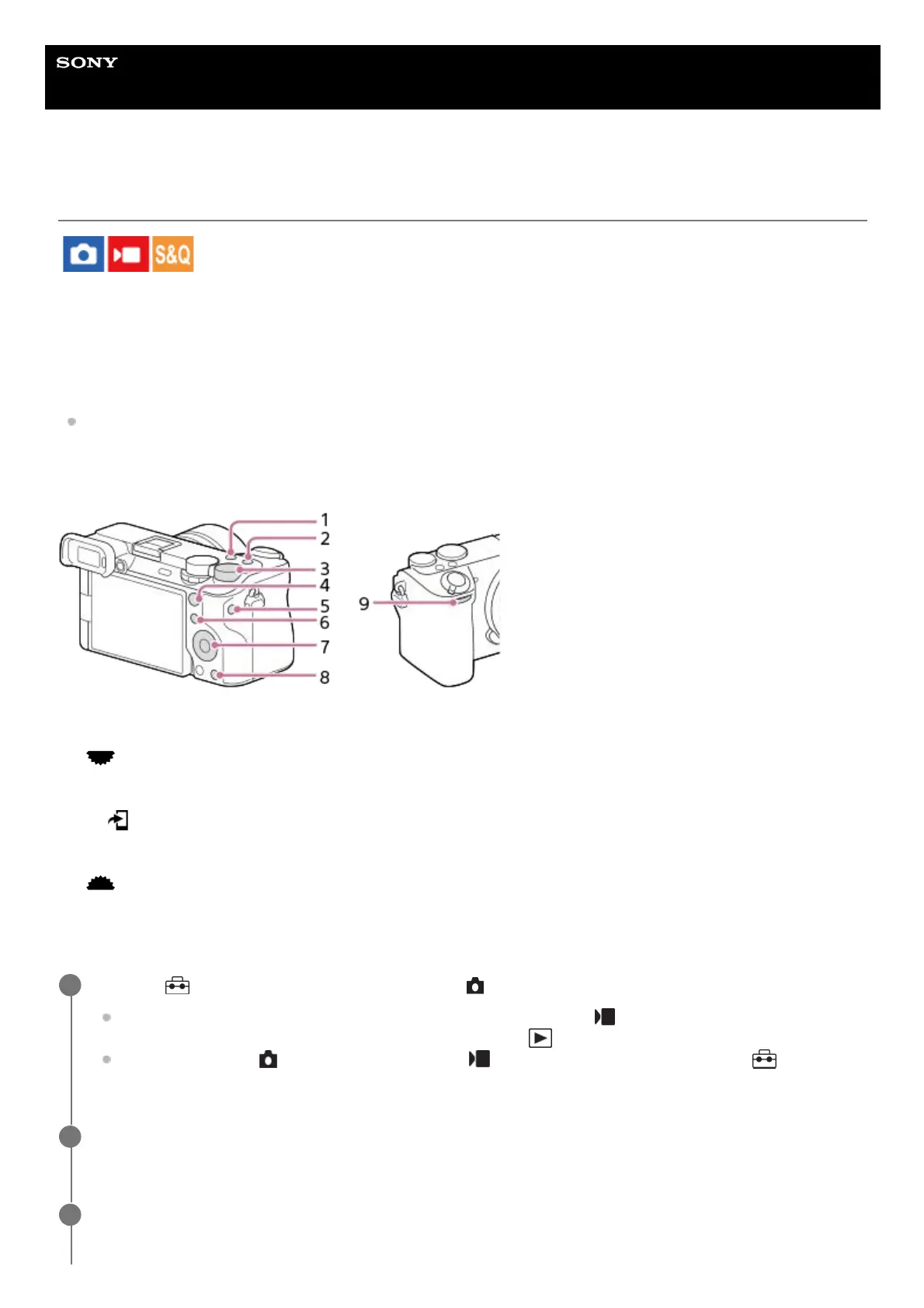 SONY

S&Q

1
2
3
4
5
6
7
8
9