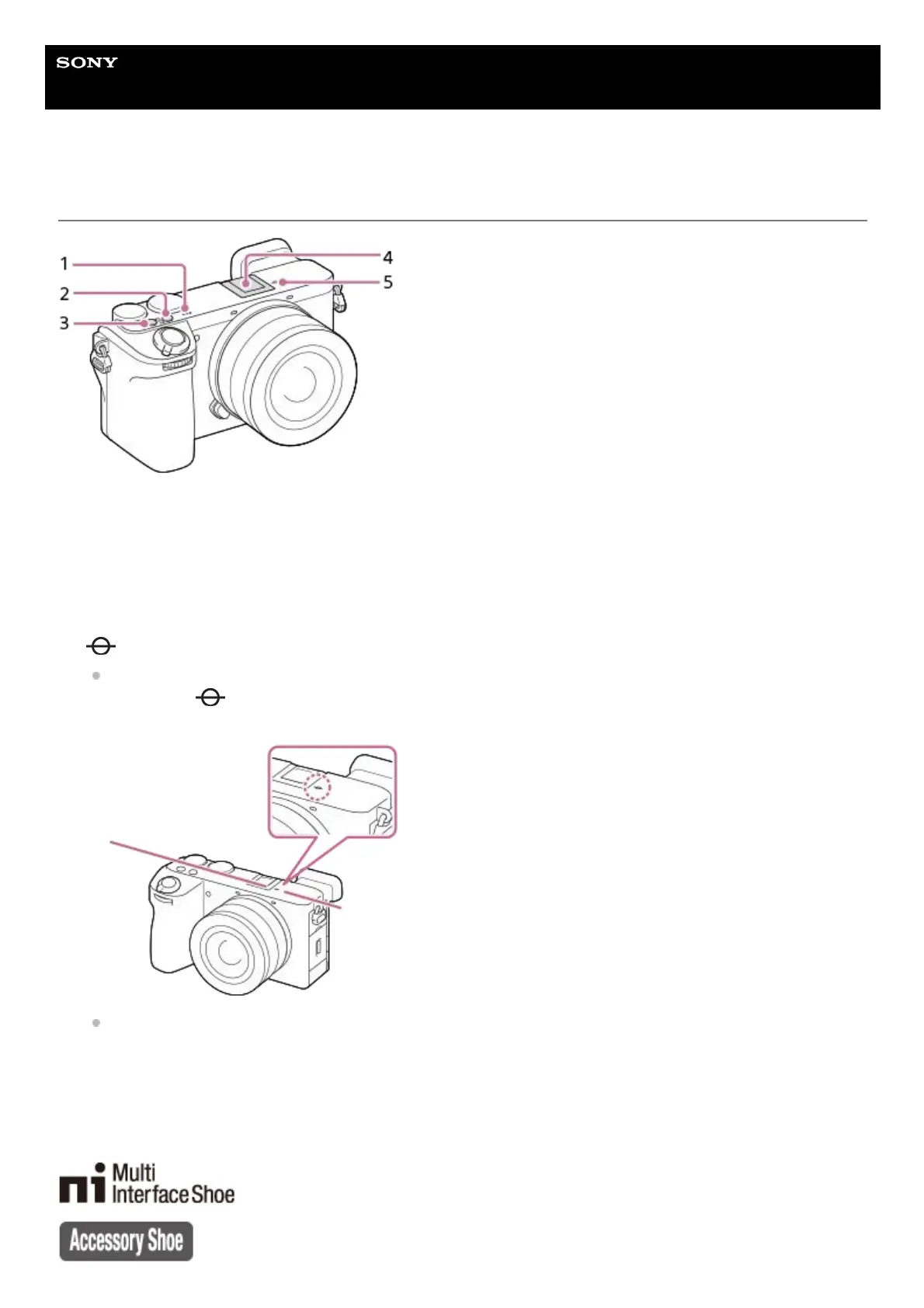 SONY

1
2
3
4
5

Multi
Interface Shoe

Accessory Shoe