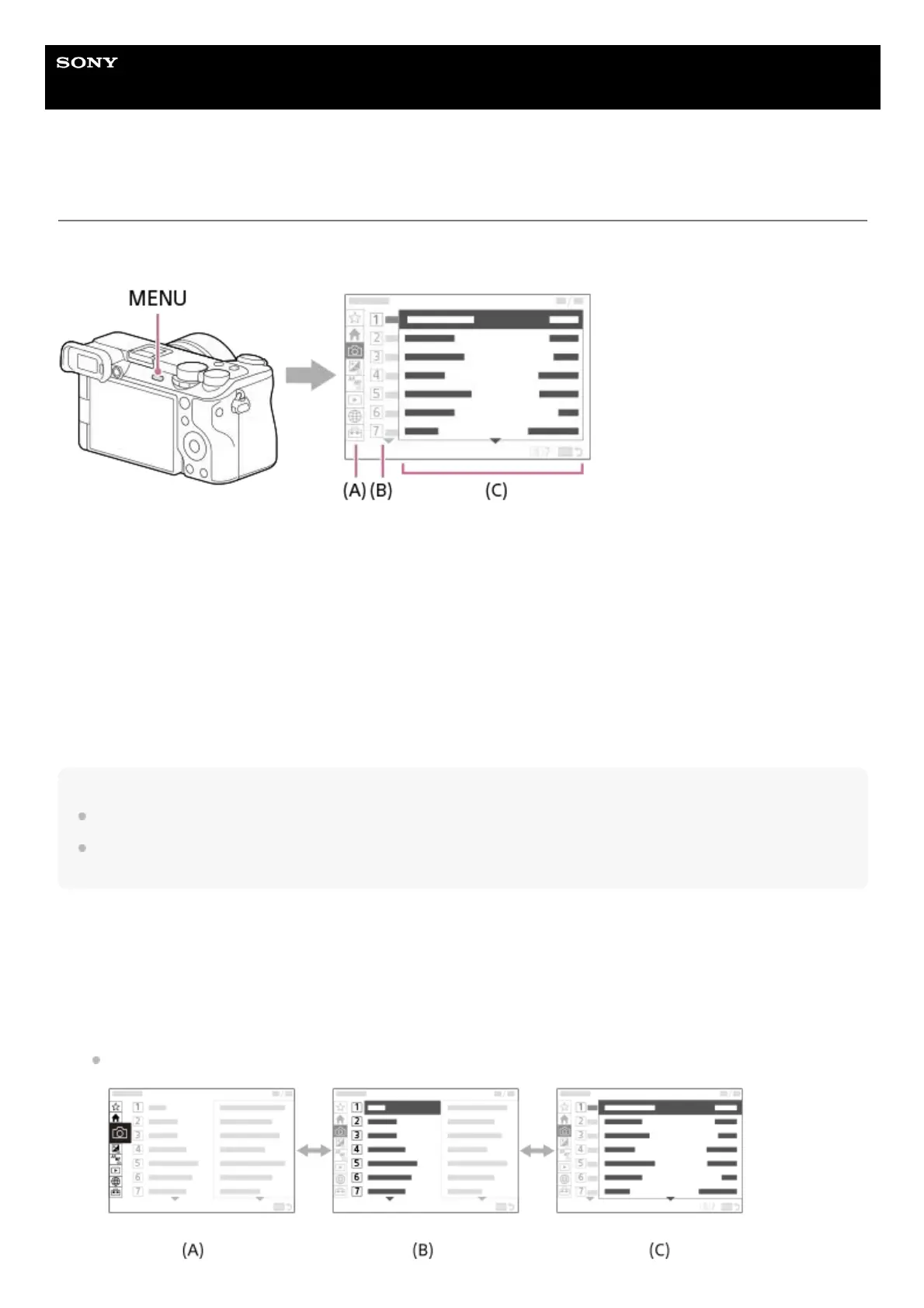 SONY

MENU

1
2
3
4
5
6
7

(A) (B) (C)

1
2
3
4
5
6
7

1
2
3
4
5
6
7

1
2
3
4
5
6
7

(A) (B) (C)