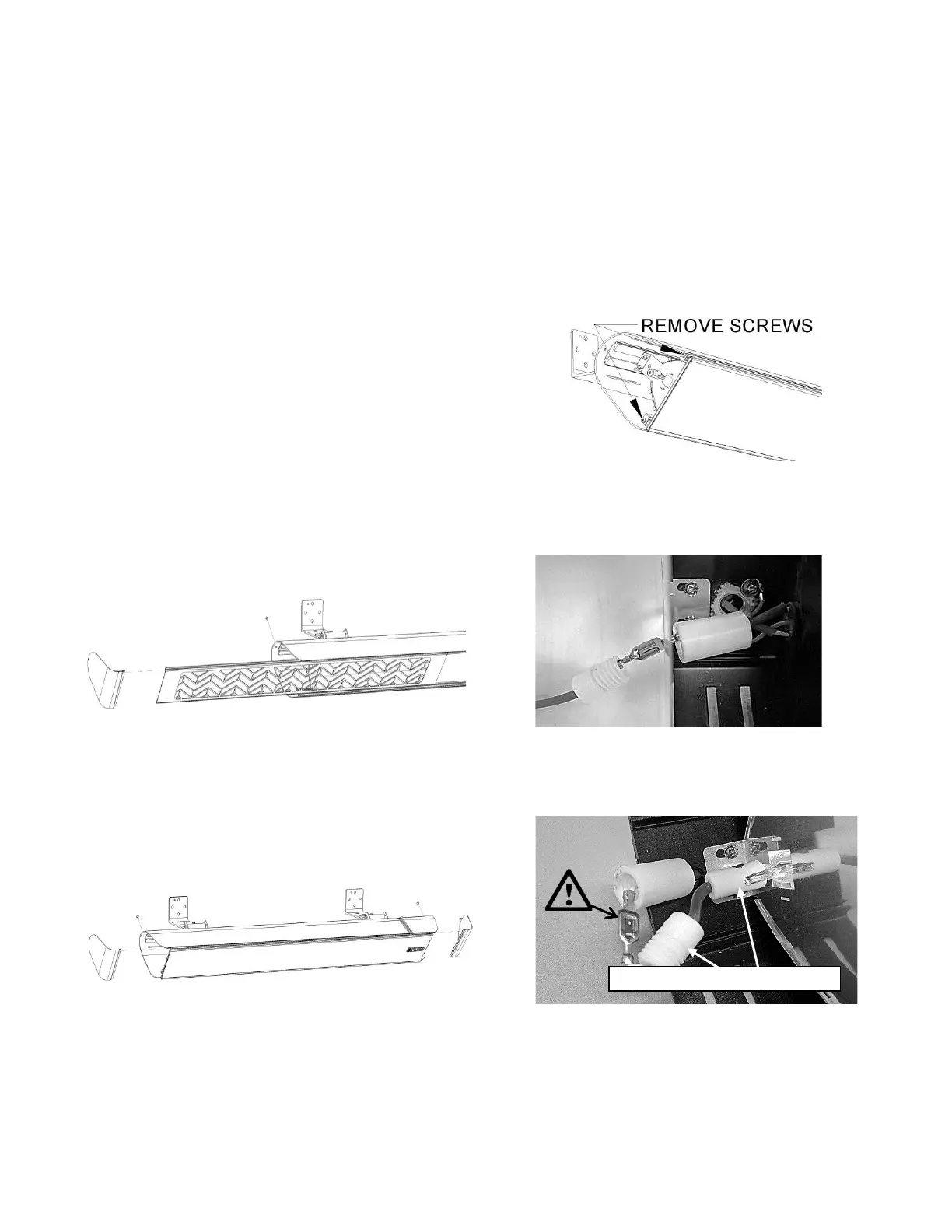 REMOVE SCREWS