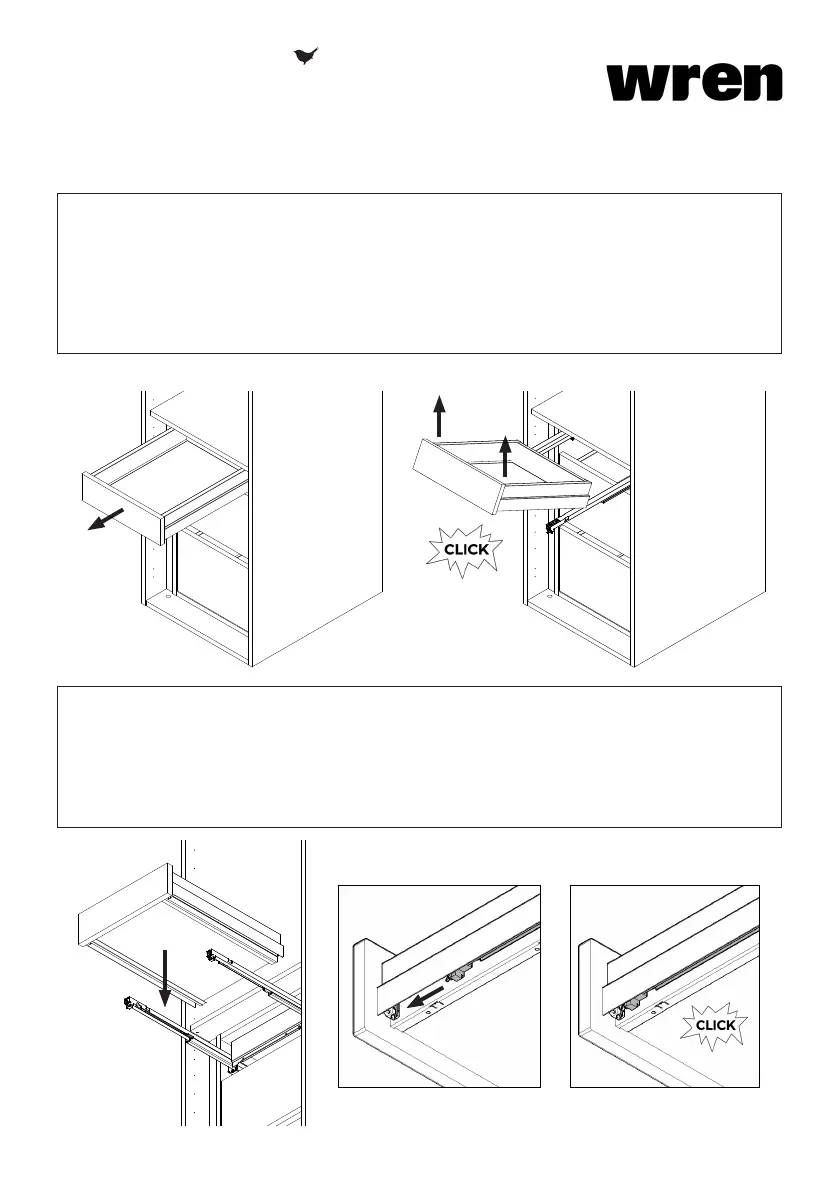 wren

CLICK

CLICK