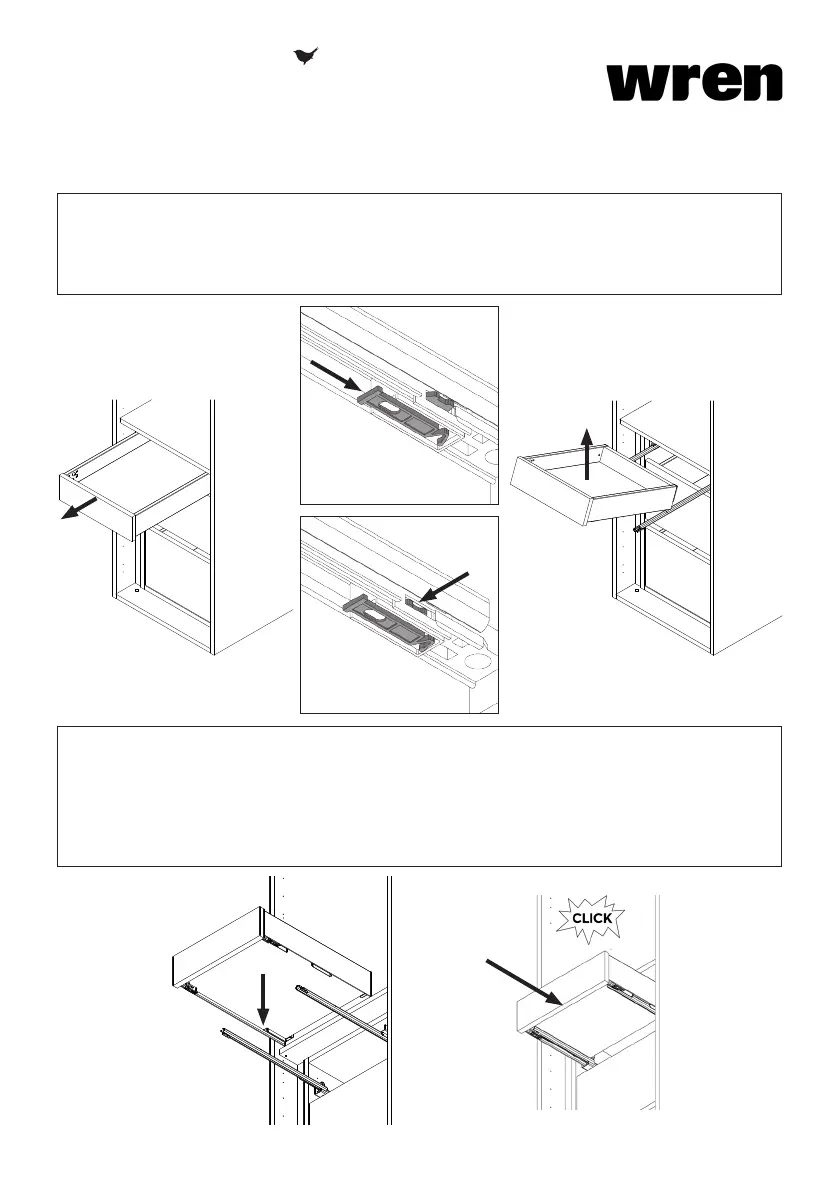 wren

CLICK